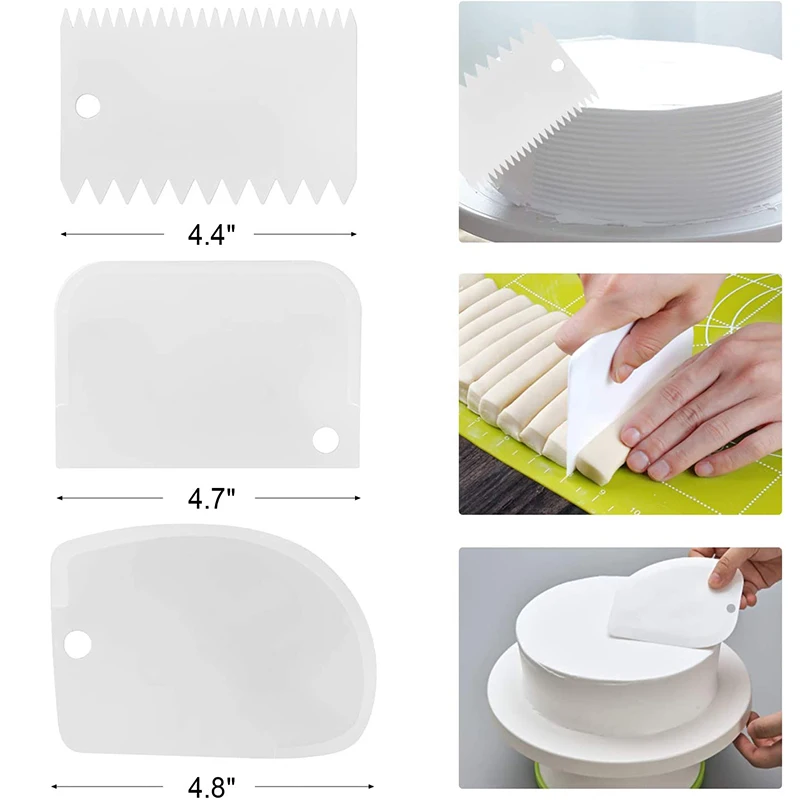 4.4"

4.7"

4.8"