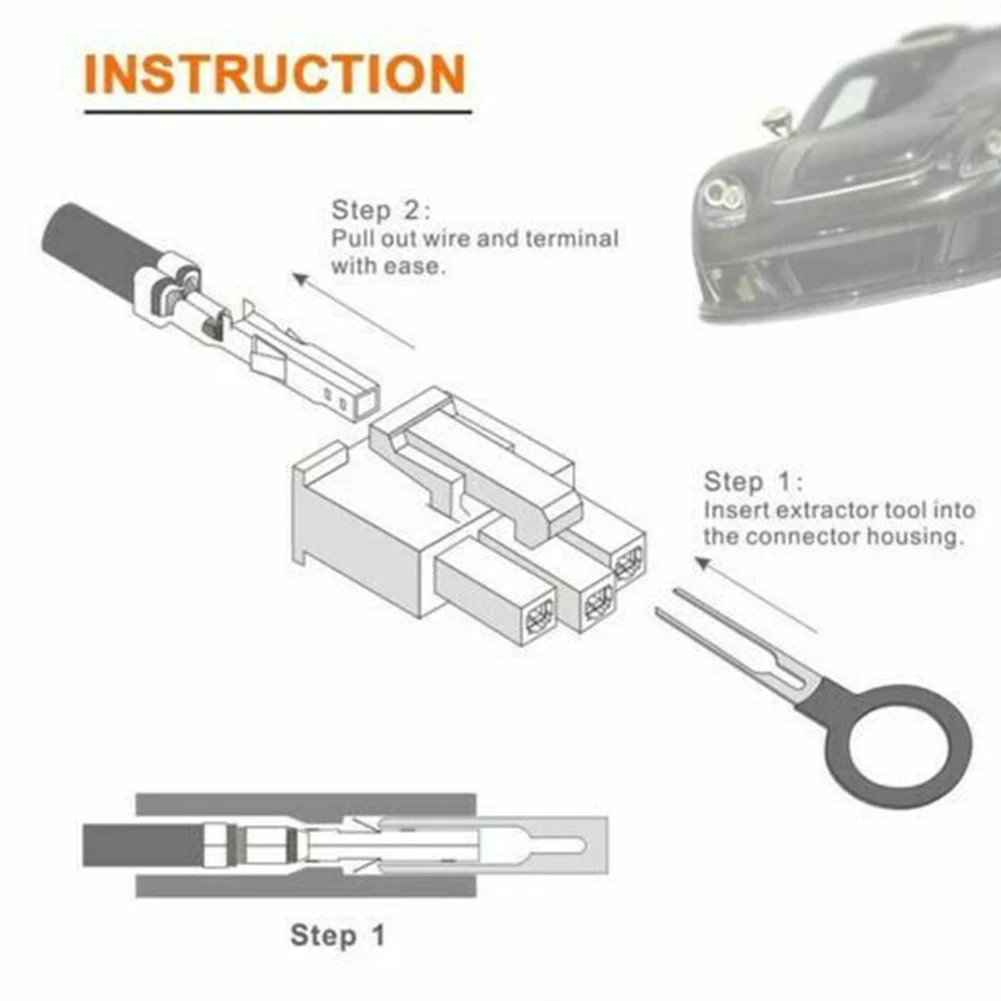 INSTRUCTION

Step 2:
Pull out wire and terminal with ease.

Step 1:
Insert extractor tool into the connector housing.

Step 1