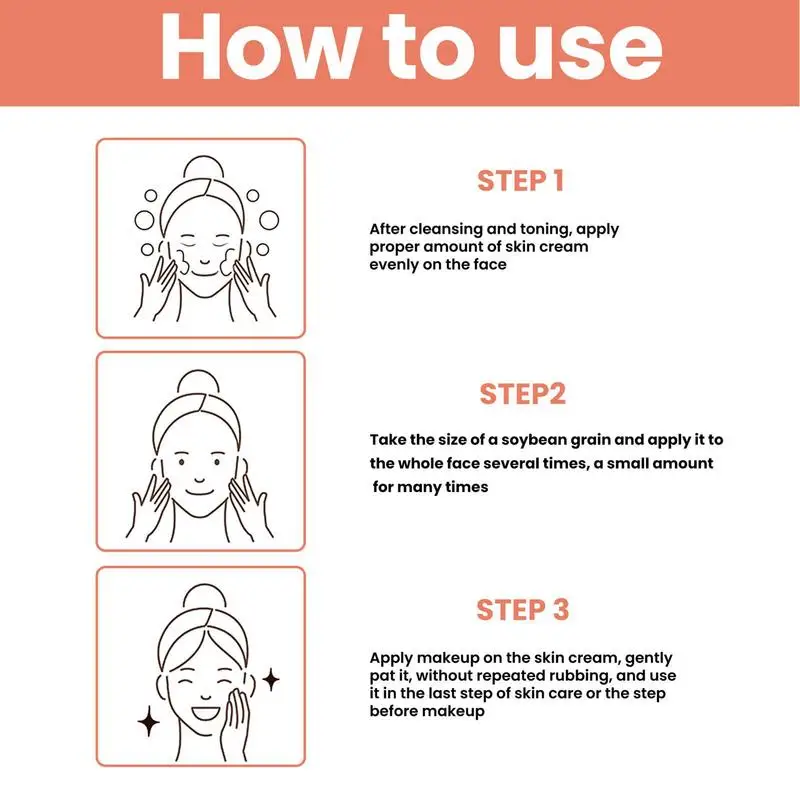 How to use

STEP 1

After cleansing and toning, apply proper amount of skin cream evenly on the face

STEP2

Take the size of a soybean grain and apply it to the whole face several times, a small amount for many times

STEP 3

Apply makeup on the skin cream, gently pat it, without repeated rubbing, and use it in the last step of skin care or the step before makeup