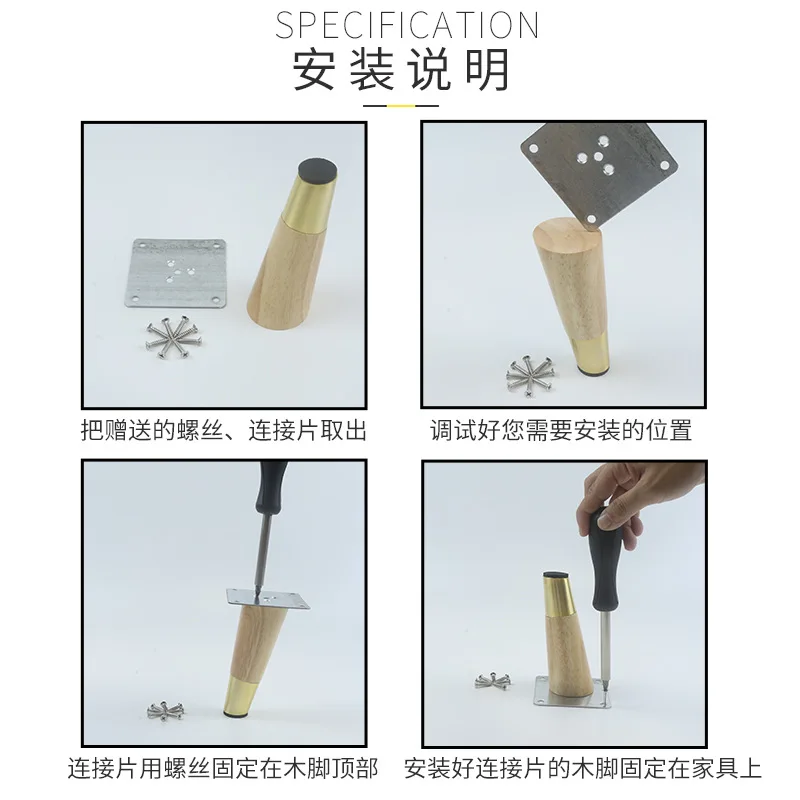 SPECIFICATION
安装说明

把赠送的螺丝、连接片取出

调试好您需要安装的位置

连接片用螺丝固定在木脚顶部

安装好连接片的木脚固定在家具上