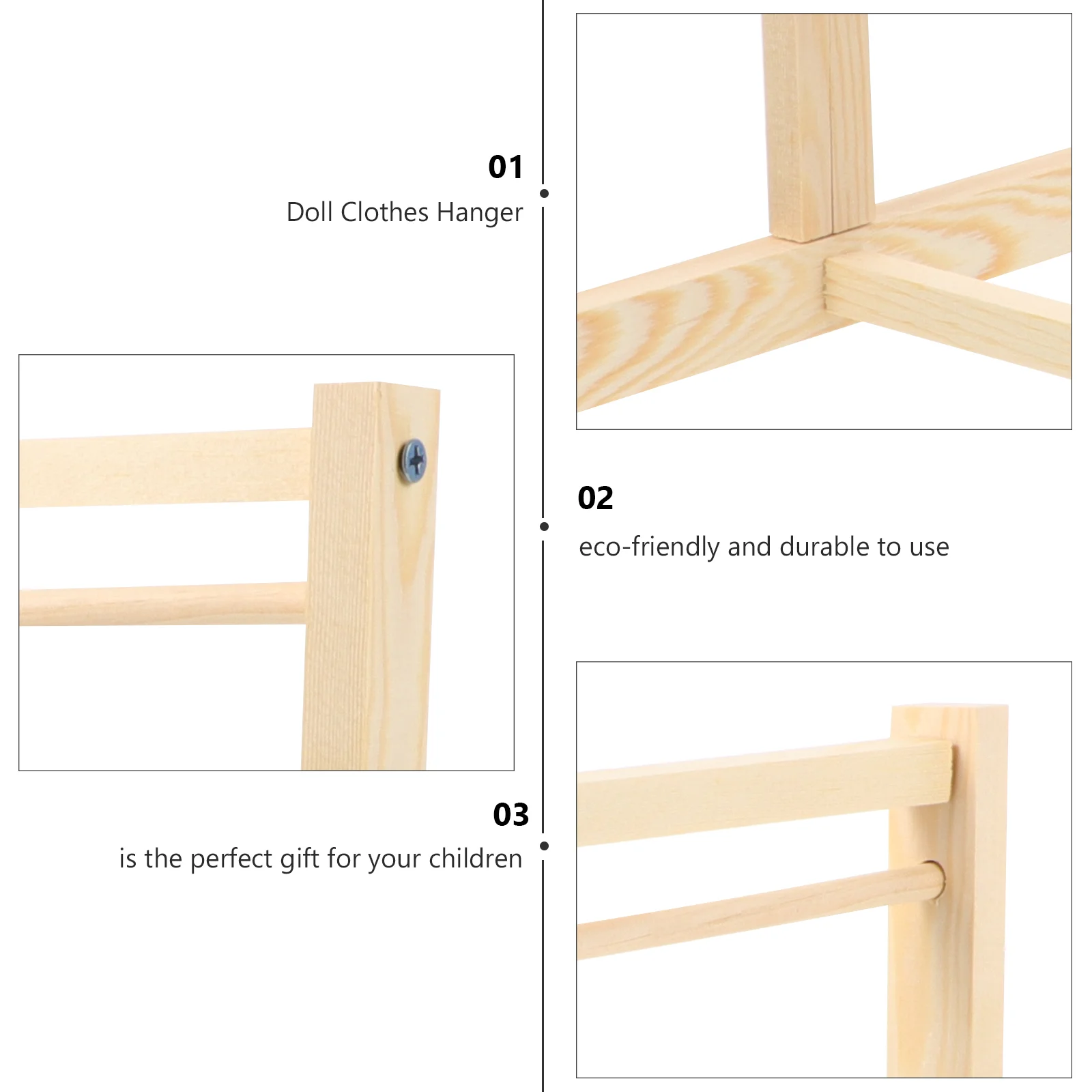 01
Doll Clothes Hanger

02
eco-friendly and durable to use

03
is the perfect gift for your children