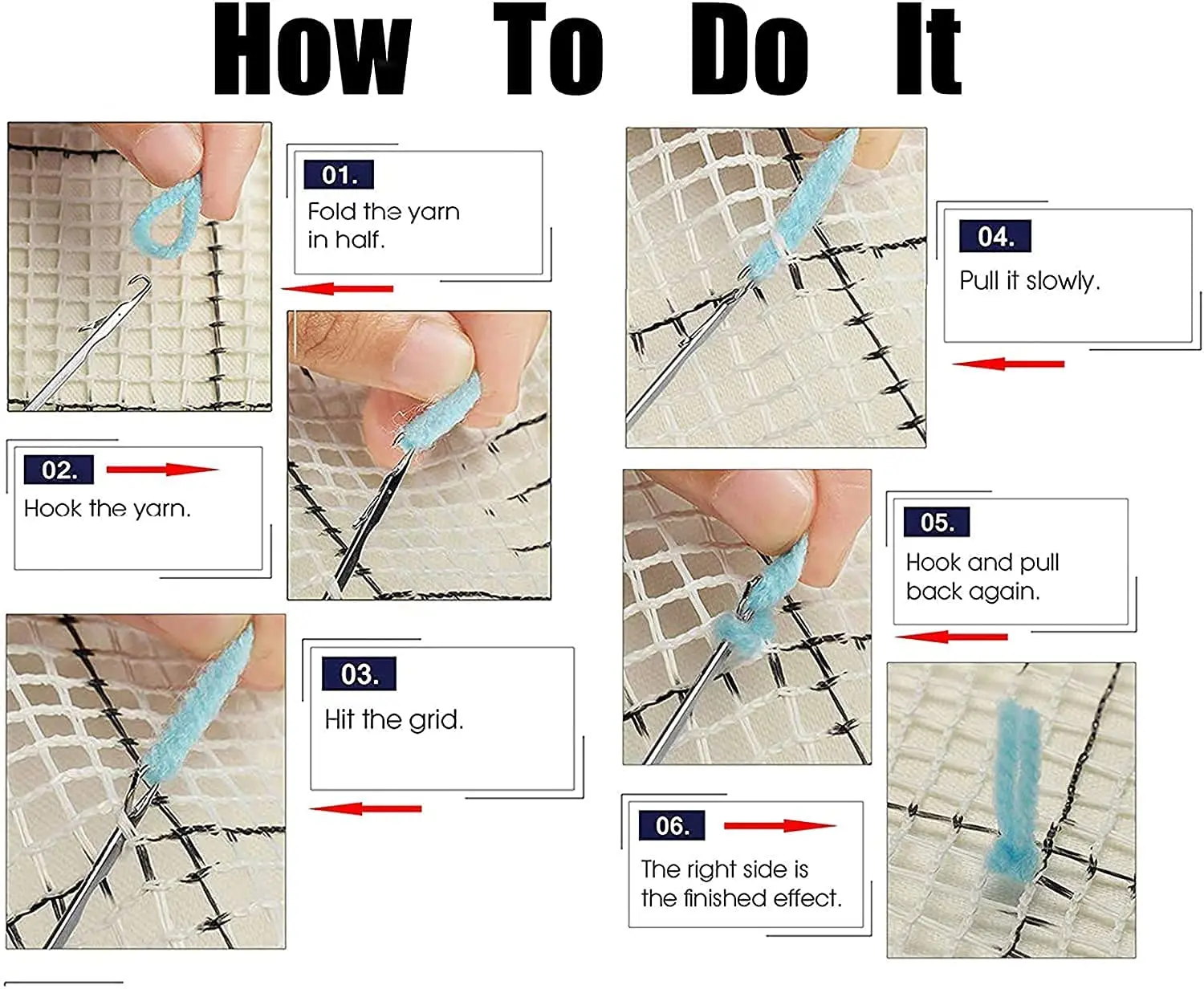 How To Do It

01.
Fold the yarn in half.

02.
Hook the yarn.

03.
Hit the grid.

04.
Pull it slowly.

05.
Hook and pull back again.

06.
The right side is the finished effect.