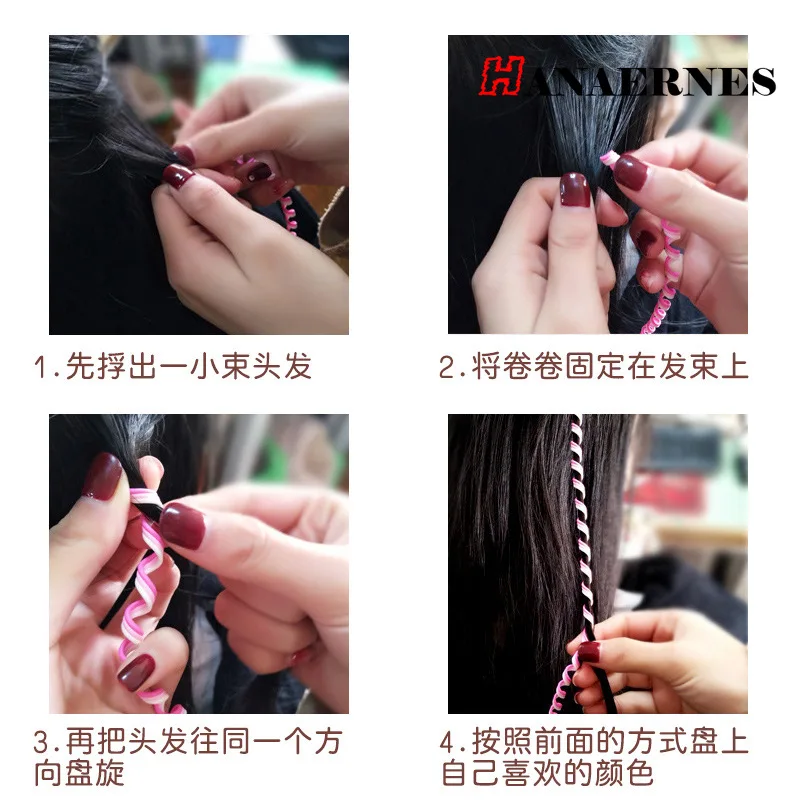 HANAERNES

1.先捋出一小束头发

2.将卷卷固定在发束上

3.再把头发往同一个方向盘旋

4.按照前面的方式盘上自己喜欢的颜色