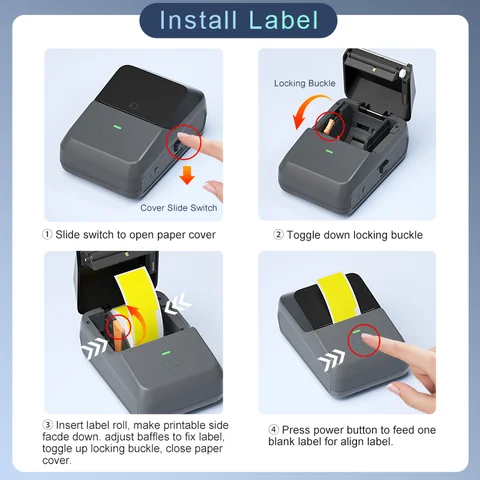 Install Label

Cover Slide Switch

① Slide switch to open paper cover

Locking Buckle

② Toggle down locking buckle

③ Insert label roll, make printable side facde down. adjust baffles to fix label, toggle up locking buckle, close paper cover.

④ Press power button to feed one blank label for align label.