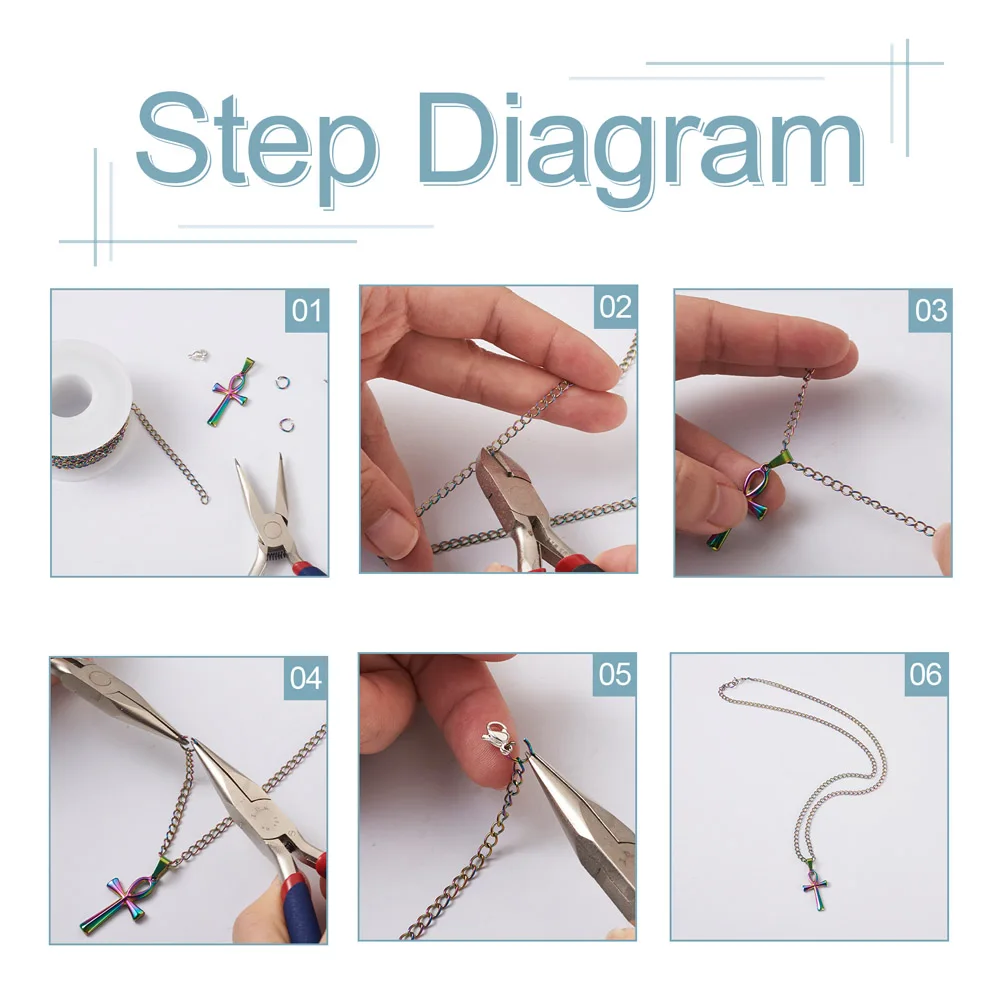 Step Diagram

01

02

03

04

05

06