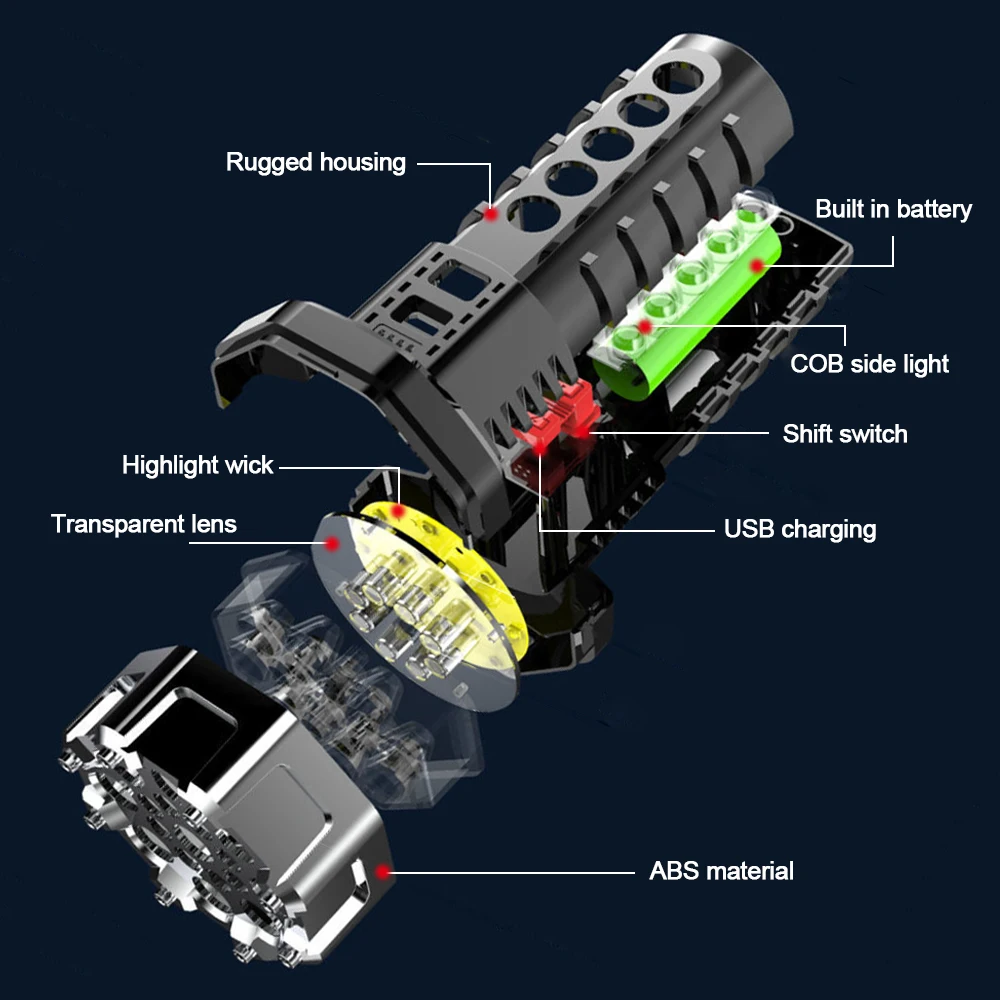 Rugged housing

Built in battery

COB side light

Shift switch

Highlight wick

Transparent lens

USB charging

ABS material