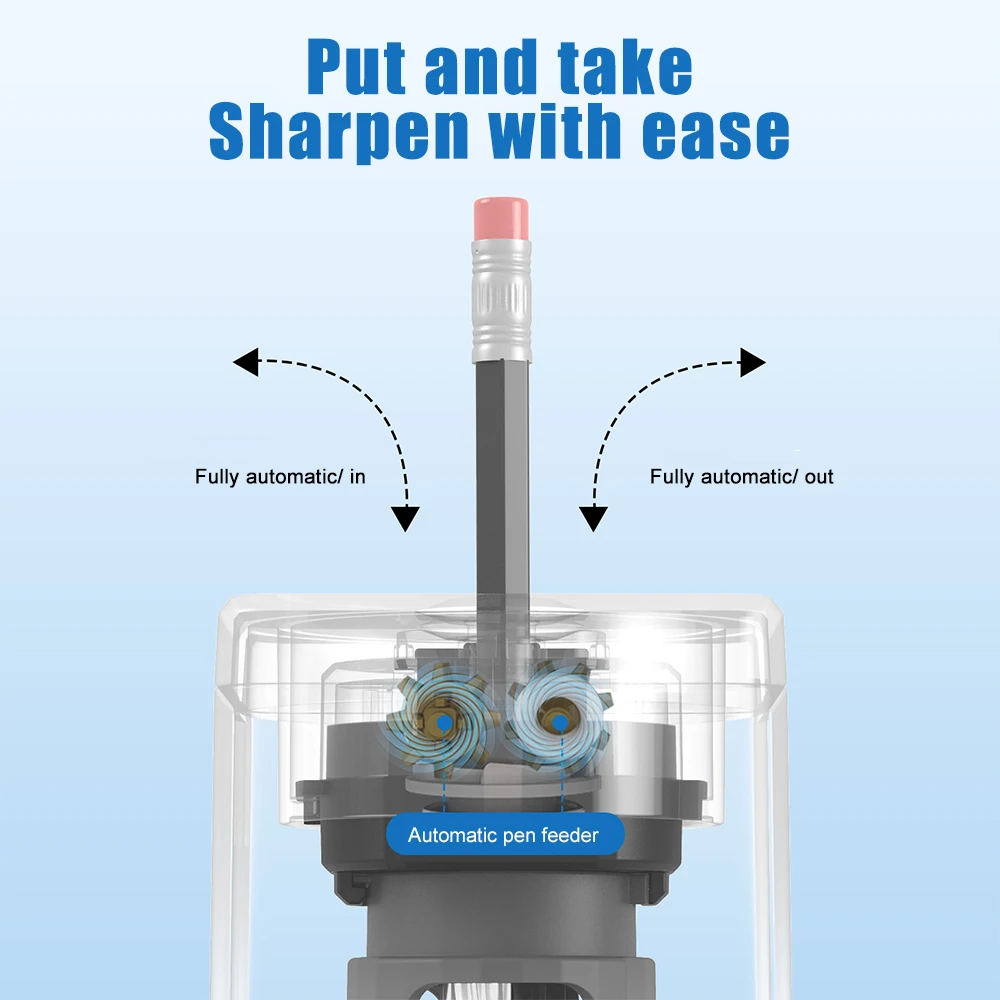 Put and take
Sharpen with ease

Fully automatic/ in

Fully automatic/ out

Automatic pen feeder