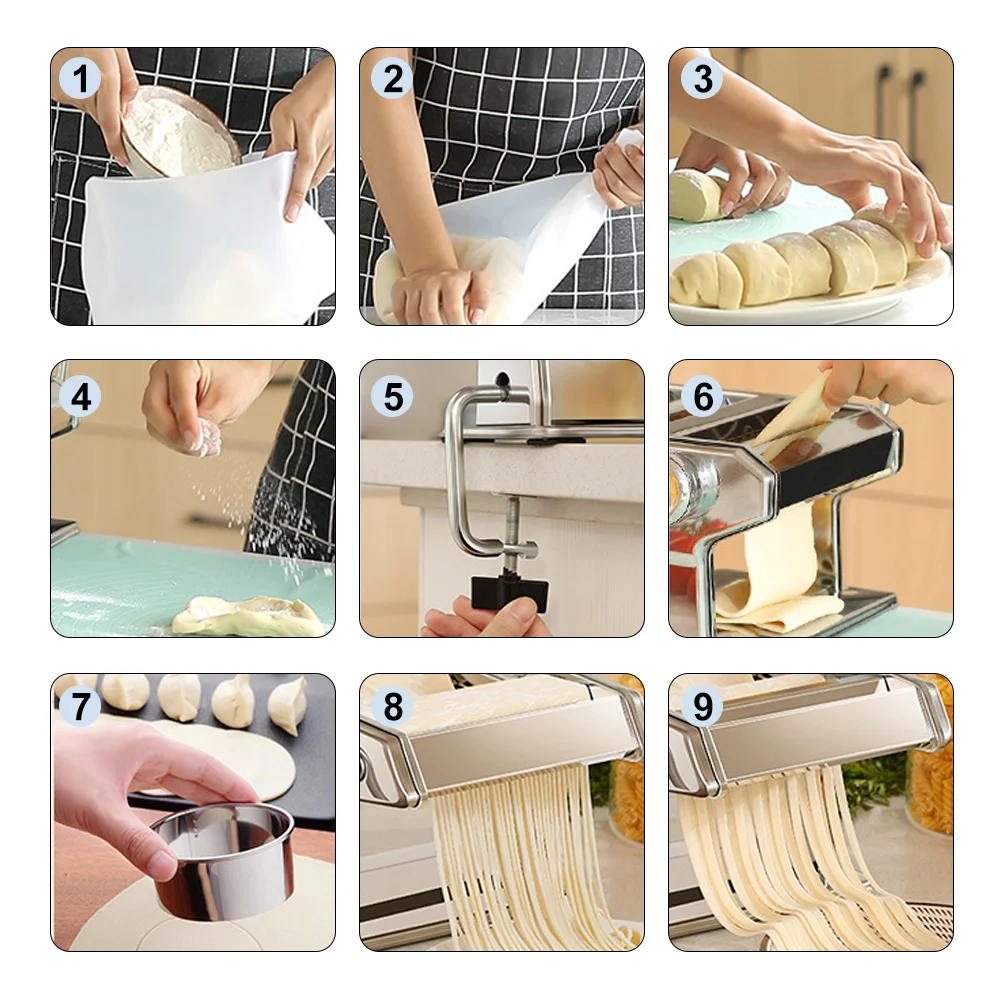 1
2
3
4
5
6
7
8
9