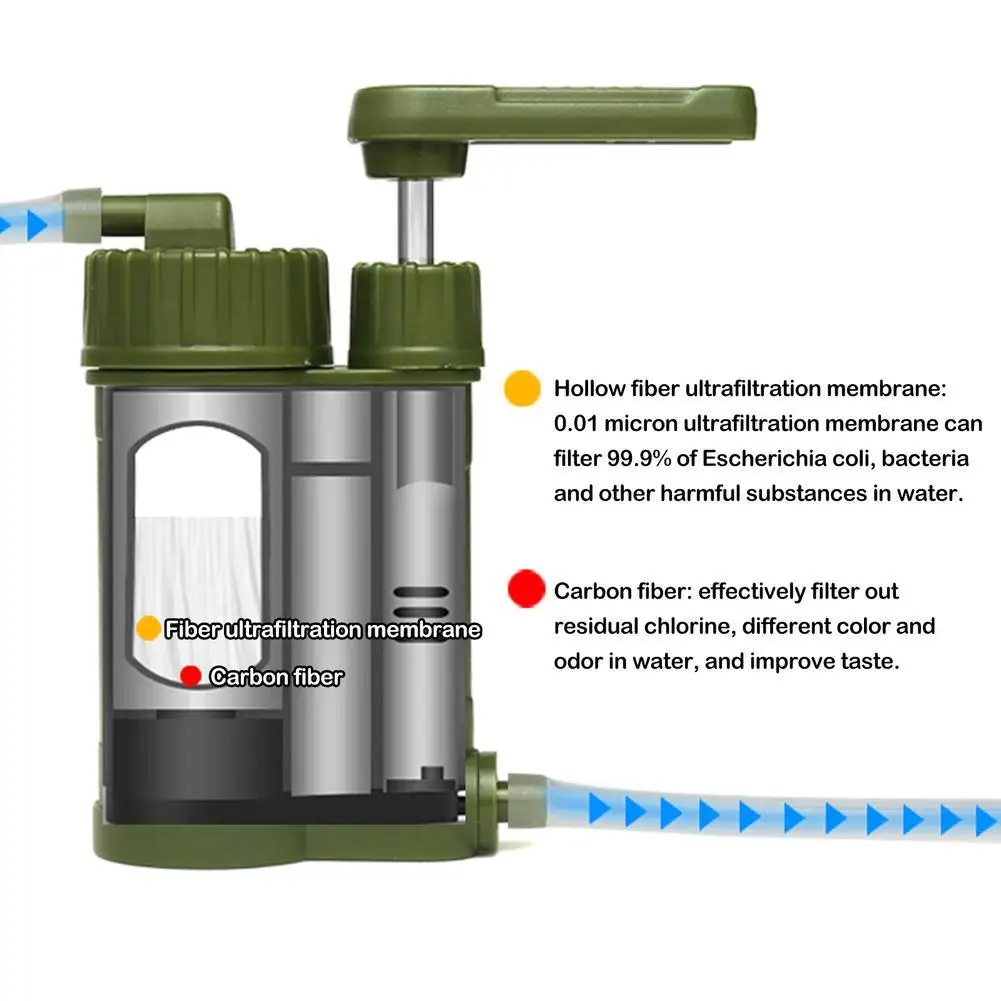 Fiber ultrafiltration membrane
Carbon fiber

Hollow fiber ultrafiltration membrane: 0.01 micron ultrafiltration membrane can filter 99.9% of Escherichia coli, bacteria and other harmful substances in water.

Carbon fiber: effectively filter out residual chlorine, different color and odor in water, and improve taste.