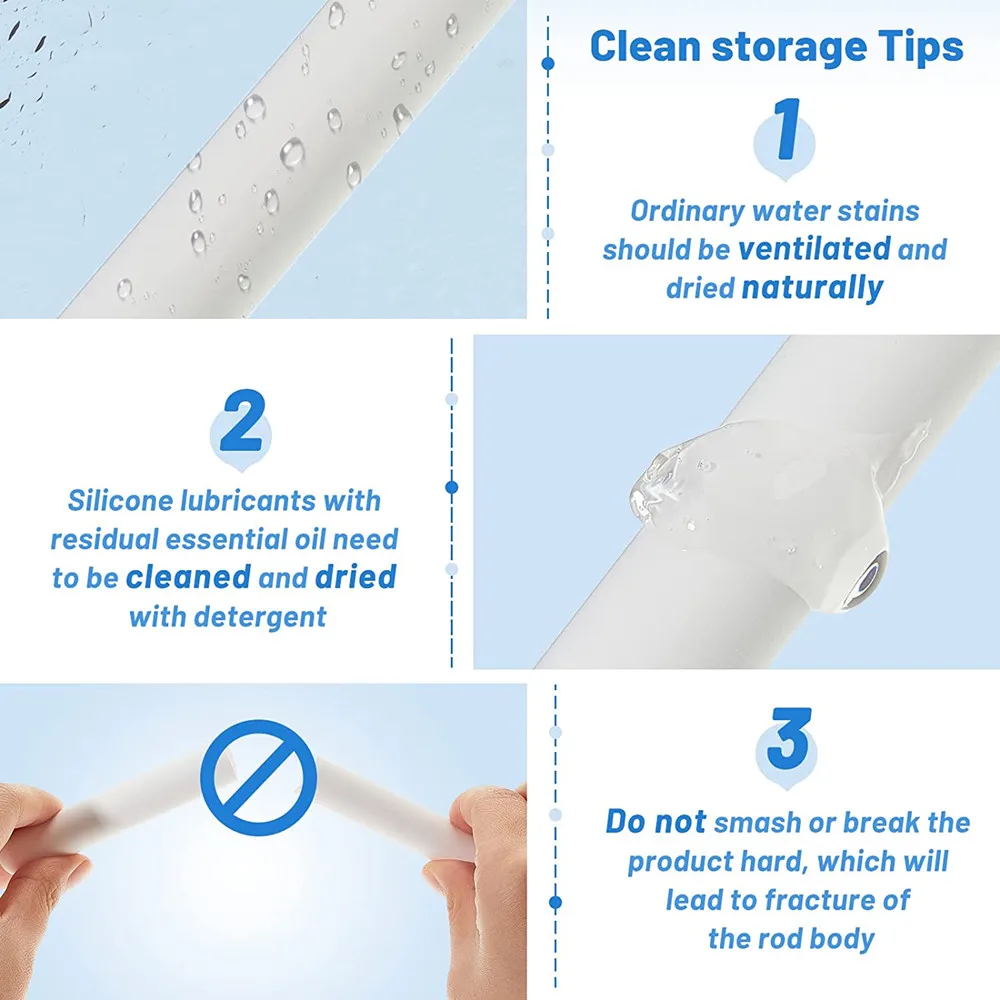 Clean storage Tips

1

Ordinary water stains should be ventilated and dried naturally

2

Silicone lubricants with residual essential oil need to be cleaned and dried with detergent

3

Do not smash or break the product hard, which will lead to fracture of the rod body