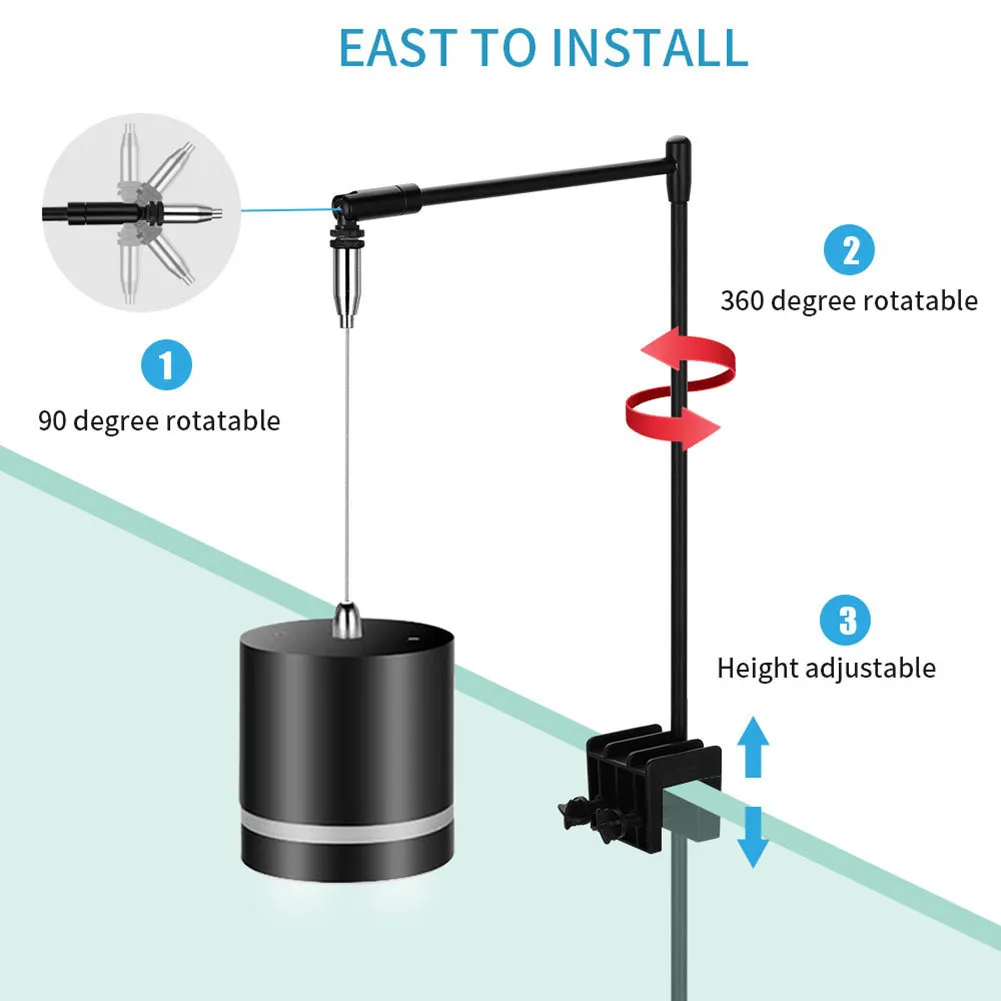 EAST TO INSTALL

1
90 degree rotatable

2
360 degree rotatable

3
Height adjustable