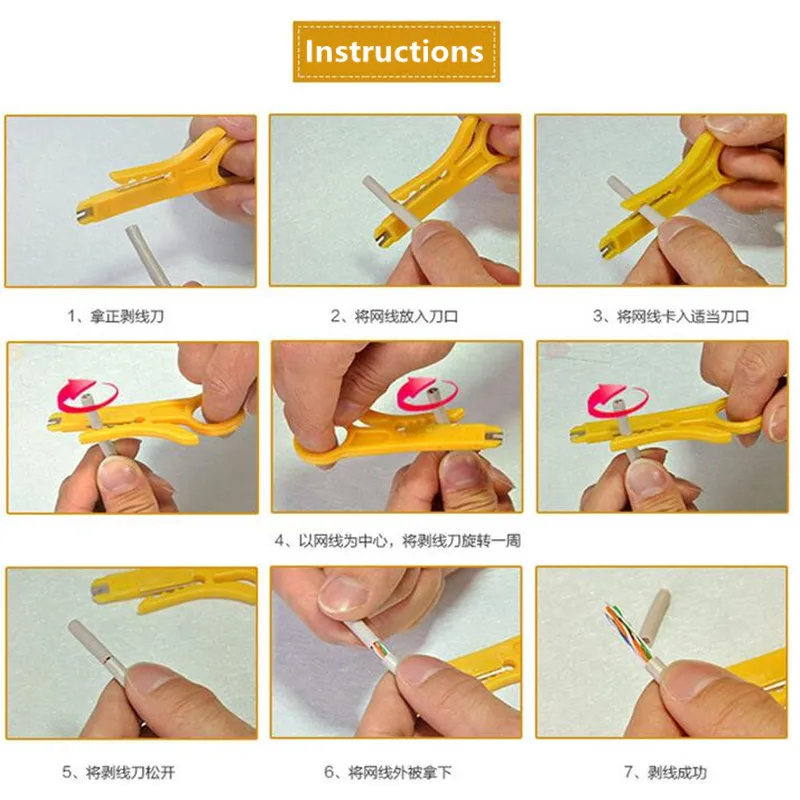 Instructions

1、拿正剥线刀

2、将网线放入刀口

3、将网线卡入适当刀口

4、以网线为中心，将剥线刀旋转一周

5、将剥线刀松开

6、将网线外被拿下

7、剥线成功