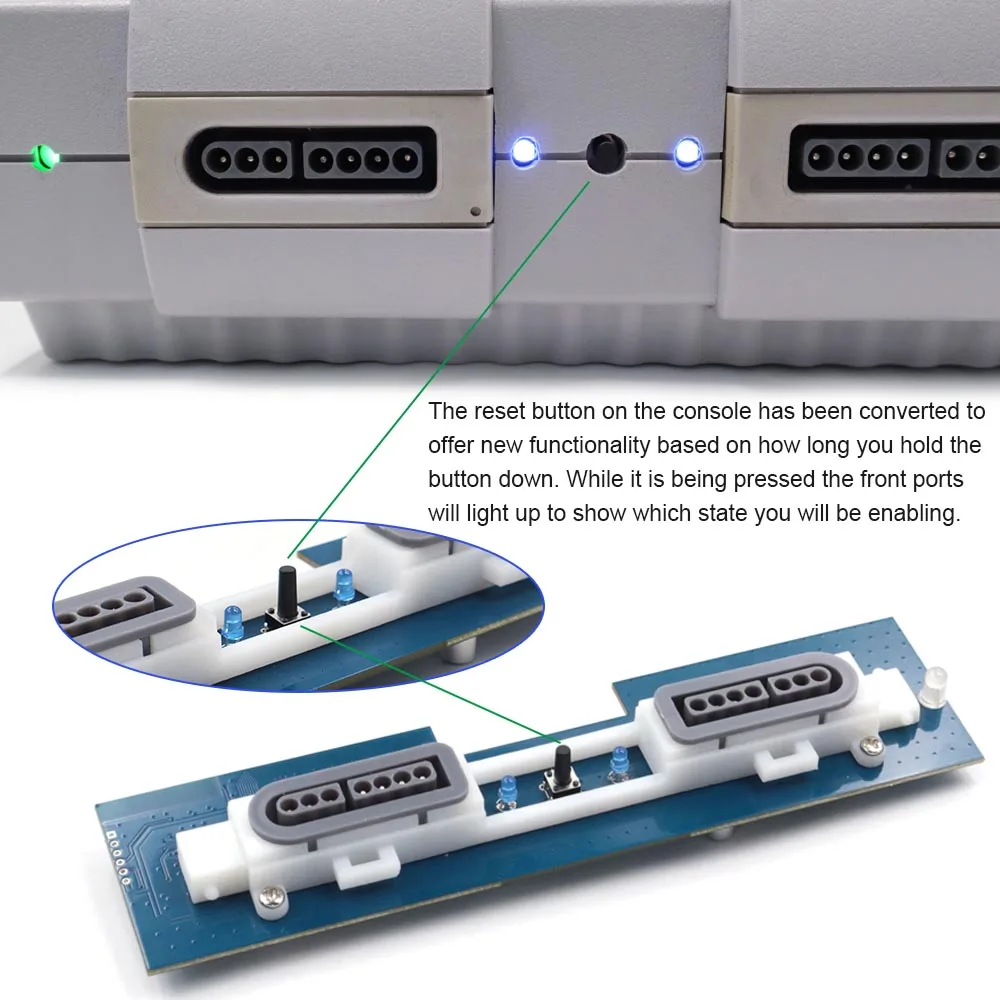 The reset button on the console has been converted to offer new functionality based on how long you hold the button down. While it is being pressed the front ports will light up to show which state you will be enabling.