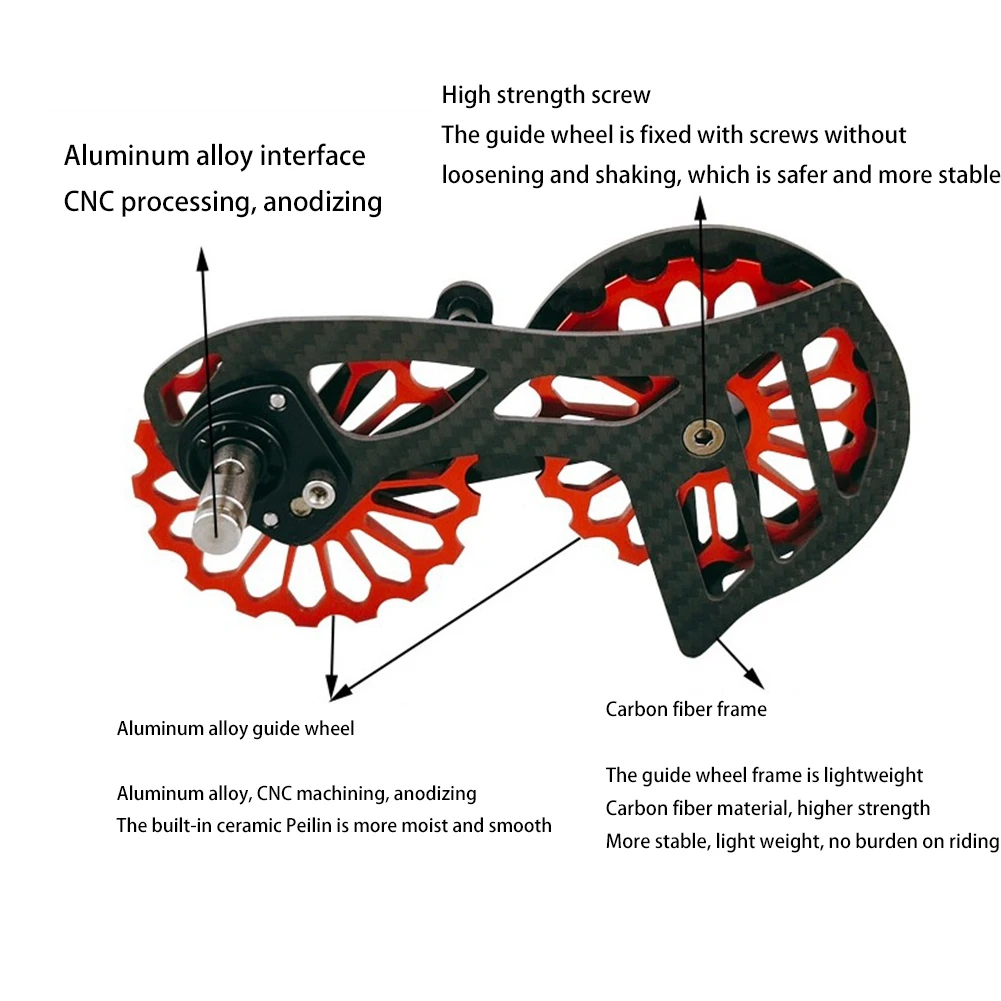 High strength screw
The guide wheel is fixed with screws without loosening and shaking, which is safer and more stable

Aluminum alloy interface
CNC processing, anodizing

Aluminum alloy guide wheel

Aluminum alloy, CNC machining, anodizing
The built-in ceramic Peilin is more moist and smooth

Carbon fiber frame

The guide wheel frame is lightweight
Carbon fiber material, higher strength
More stable, light weight, no burden on riding