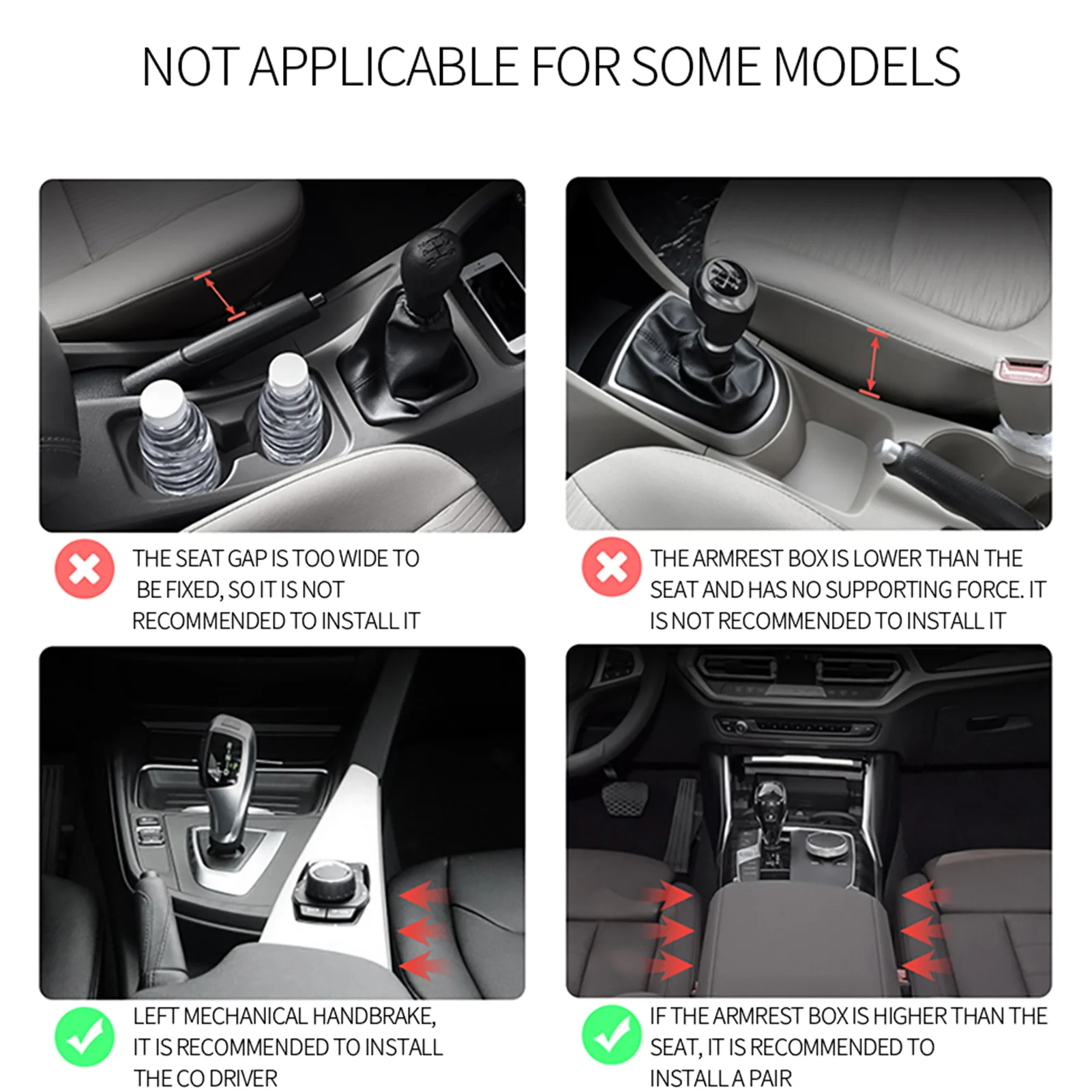 NOT APPLICABLE FOR SOME MODELS

THE SEAT GAP IS TOO WIDE TO BE FIXED, SO IT IS NOT RECOMMENDED TO INSTALL IT

THE ARMREST BOX IS LOWER THAN THE SEAT AND HAS NO SUPPORTING FORCE. IT IS NOT RECOMMENDED TO INSTALL IT

LEFT MECHANICAL HANDBRAKE, IT IS RECOMMENDED TO INSTALL THE CO DRIVER

IF THE ARMREST BOX IS HIGHER THAN THE SEAT, IT IS RECOMMENDED TO INSTALL A PAIR