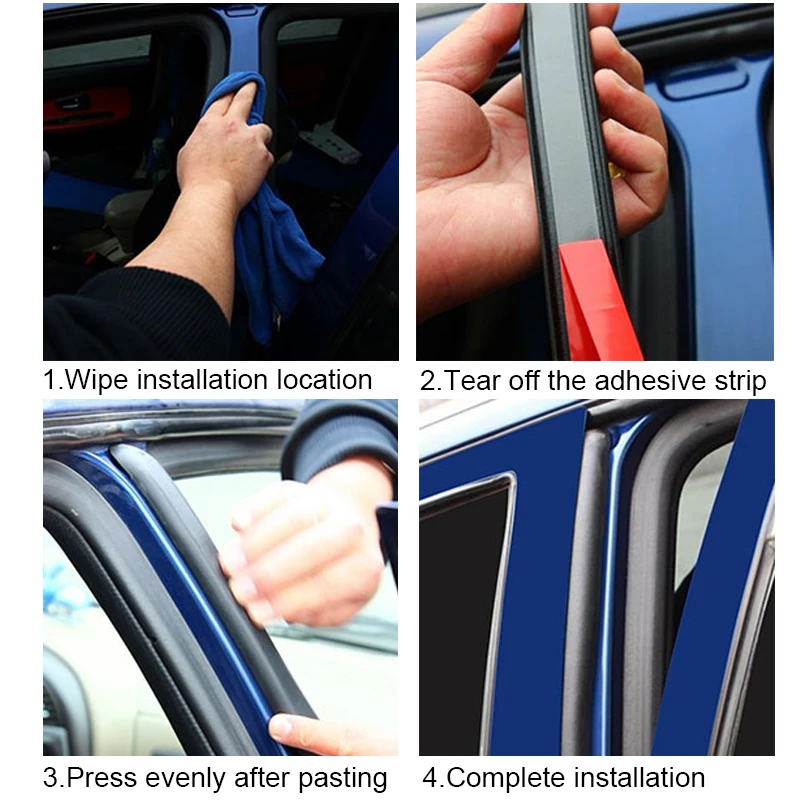 1.Wipe installation location

2.Tear off the adhesive strip

3.Press evenly after pasting

4.Complete installation