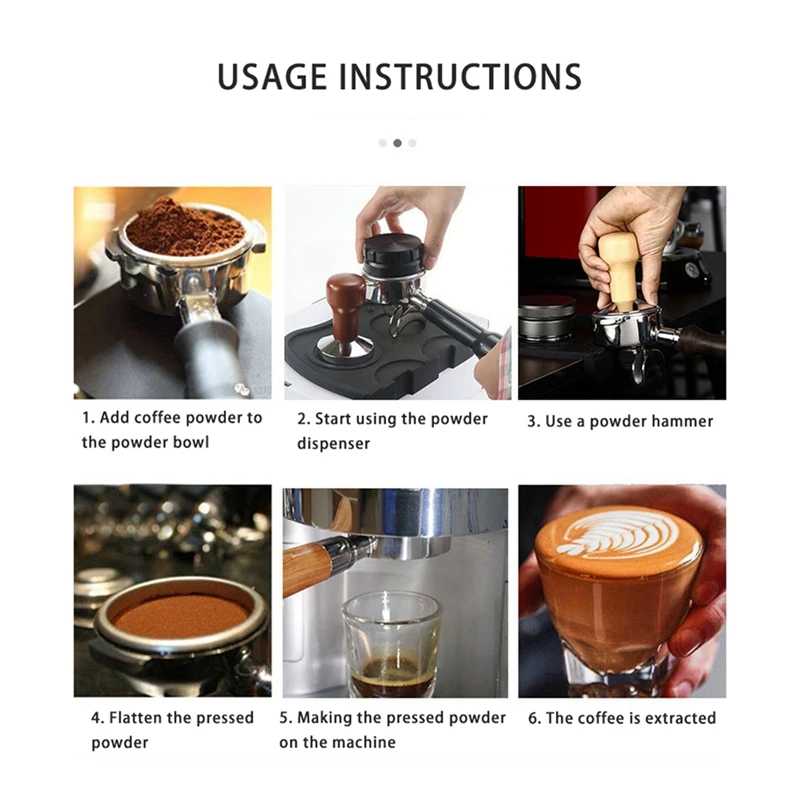 USAGE INSTRUCTIONS

1. Add coffee powder to the powder bowl

2. Start using the powder dispenser

3. Use a powder hammer

4. Flatten the pressed powder

5. Making the pressed powder on the machine

6. The coffee is extracted