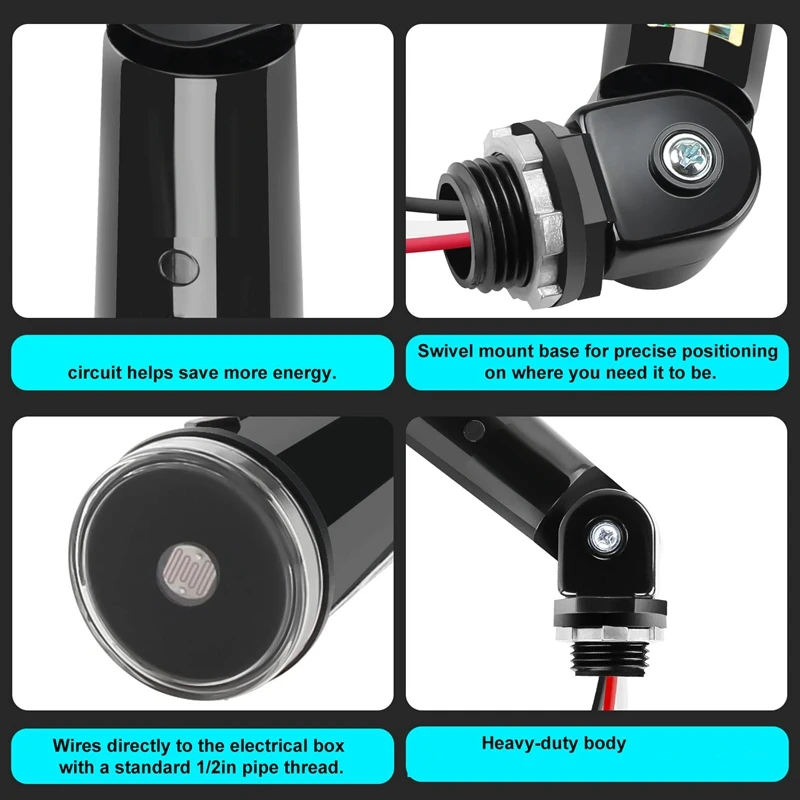 circuit helps save more energy.

Swivel mount base for precise positioning on where you need it to be.

Wires directly to the electrical box with a standard 1/2in pipe thread.

Heavy-duty body