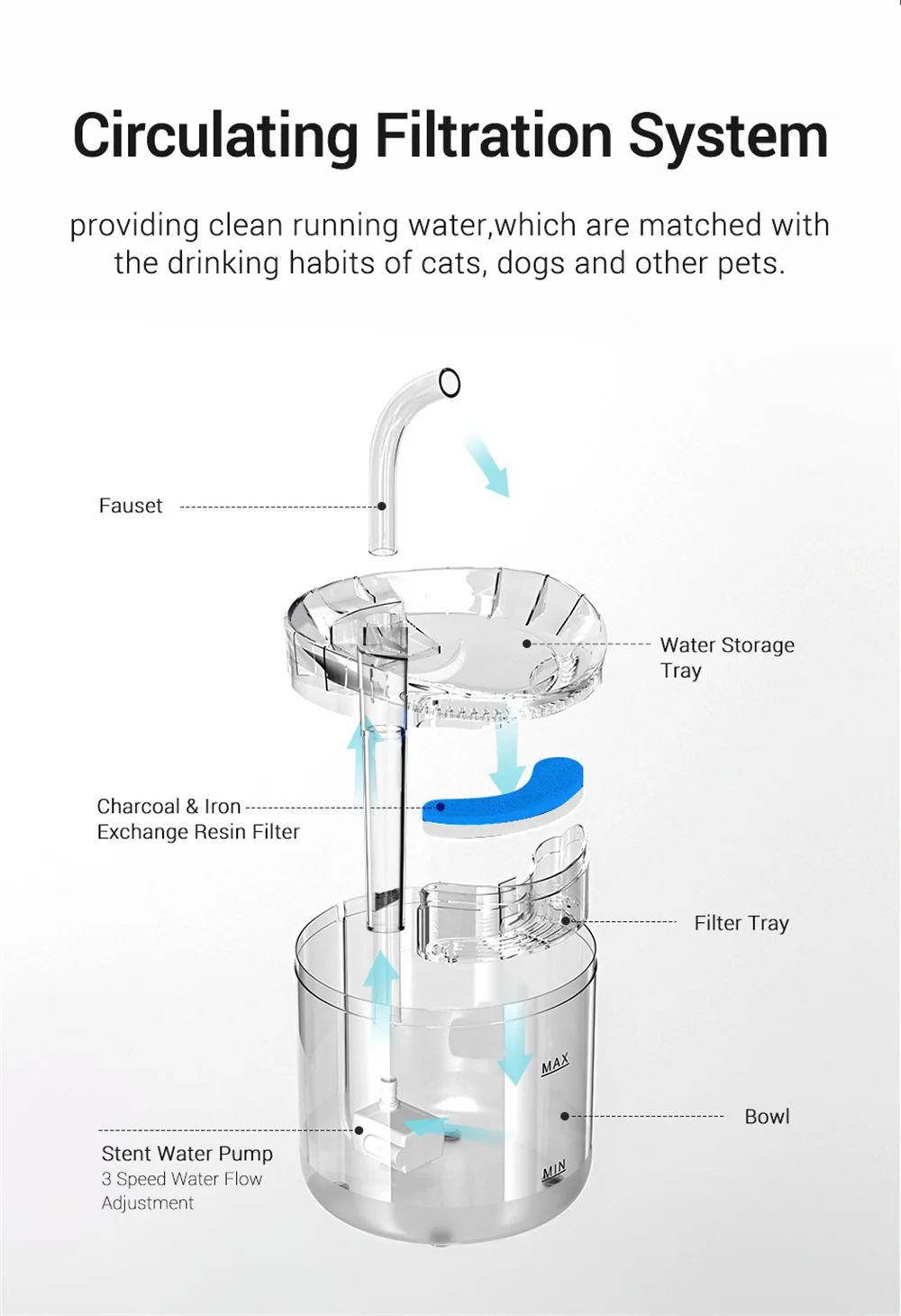 Circulating Filtration System

providing clean running water,which are matched with the drinking habits of cats, dogs and other pets.

Fauset

Water Storage Tray

Charcoal & Iron Exchange Resin Filter

Filter Tray

MAX

Bowl

MIN

Stent Water Pump
3 Speed Water Flow Adjustment