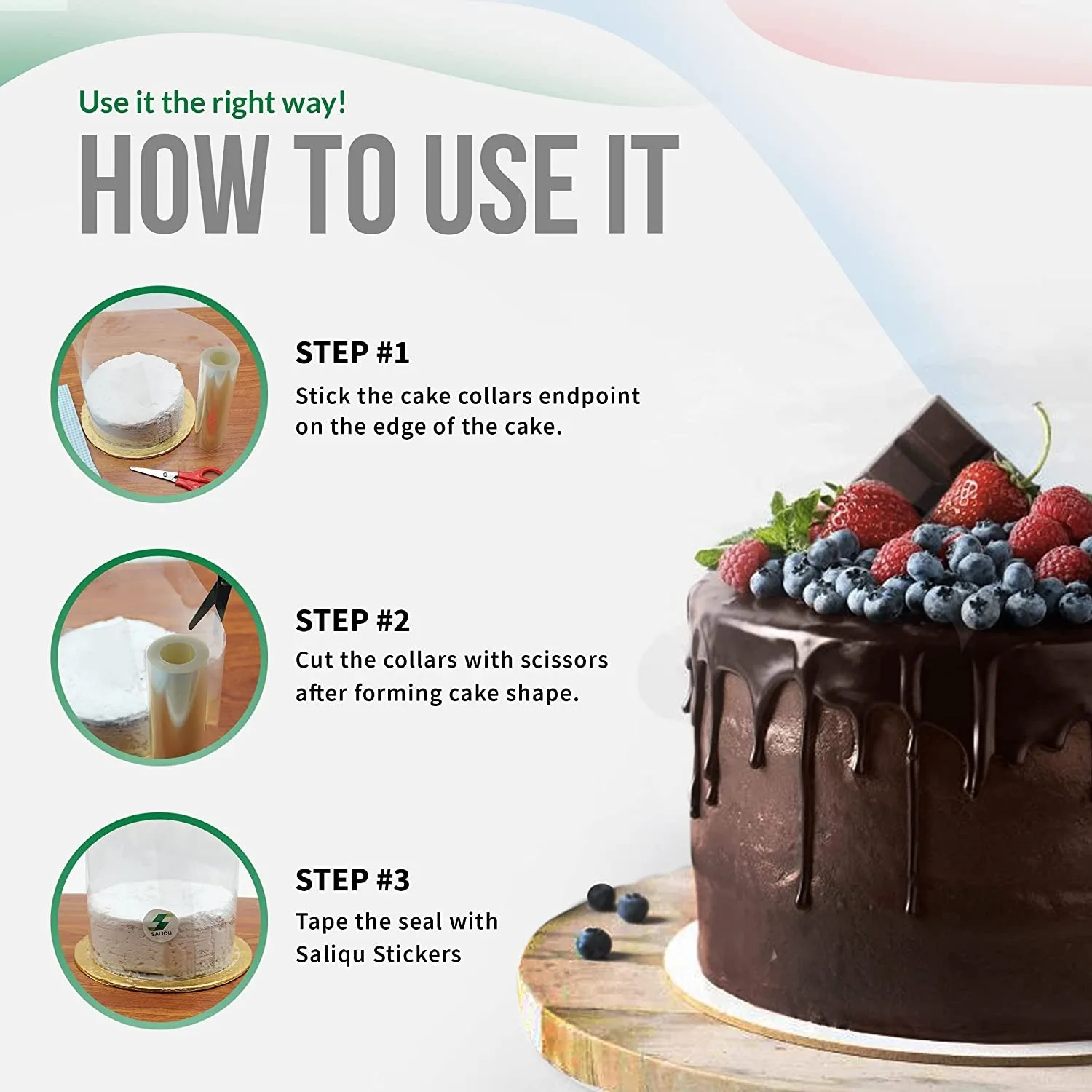 Use it the right way!

HOW TO USE IT

STEP #1

Stick the cake collars endpoint on the edge of the cake.

STEP #2

Cut the collars with scissors after forming cake shape.

SALIQU

STEP #3

Tape the seal with Saliqu Stickers