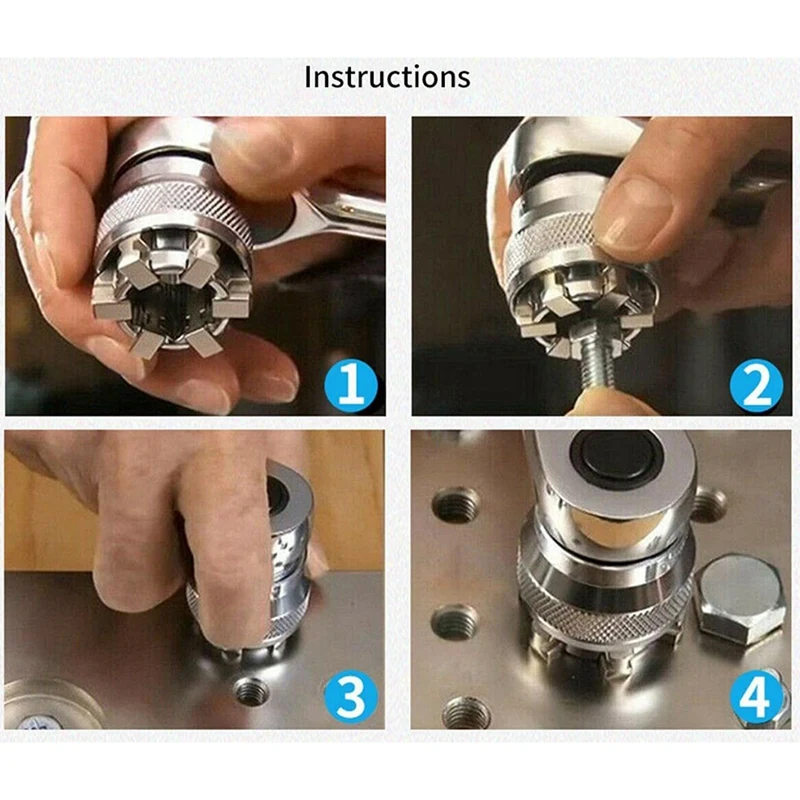 Instructions

1

2

3

4