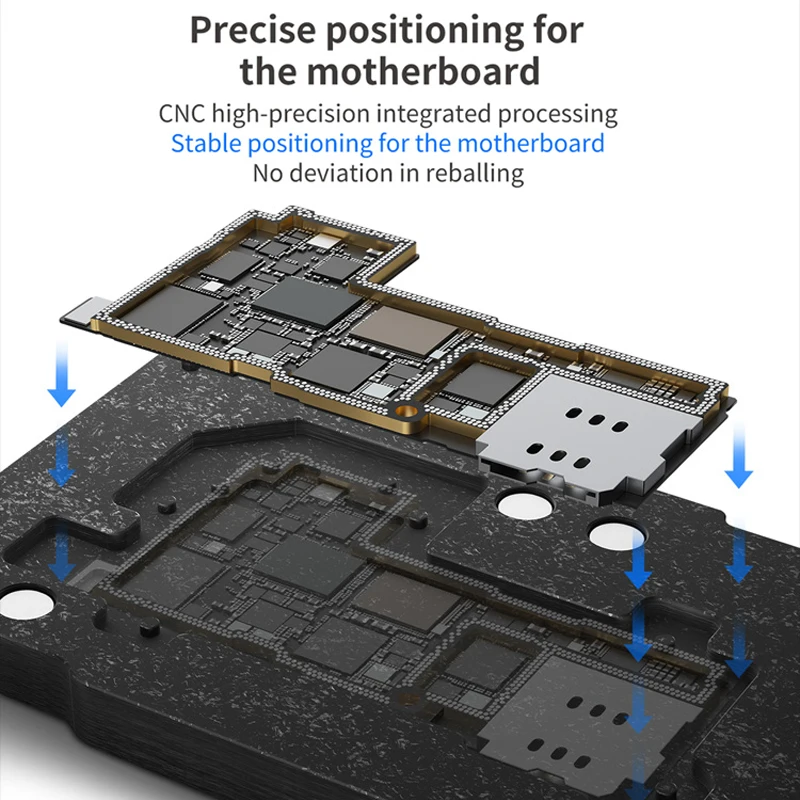 Precise positioning for the motherboard

CNC high-precision integrated processing
Stable positioning for the motherboard
No deviation in reballing