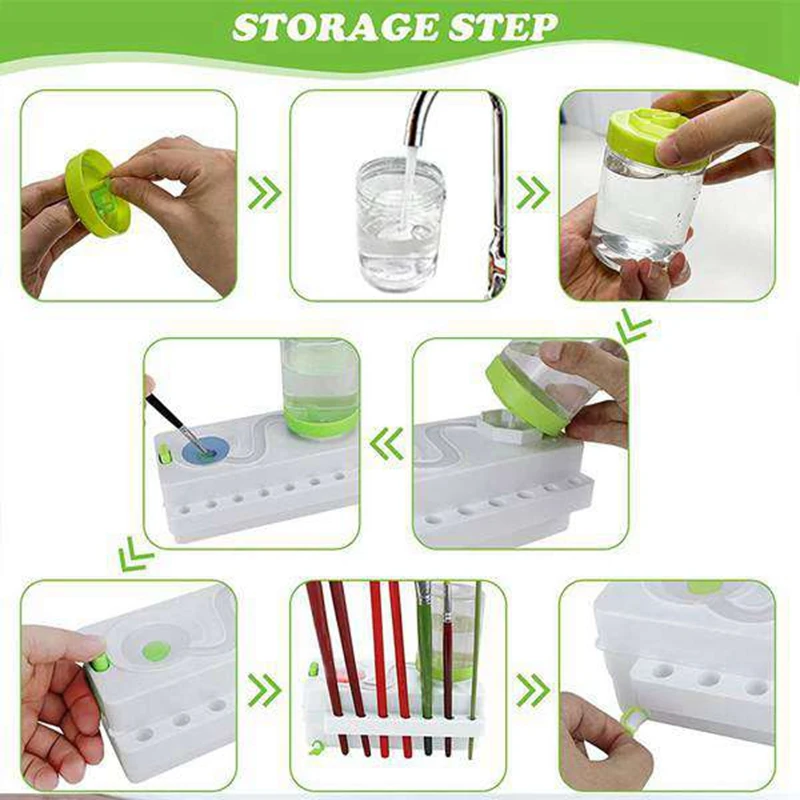 STORAGE STEP