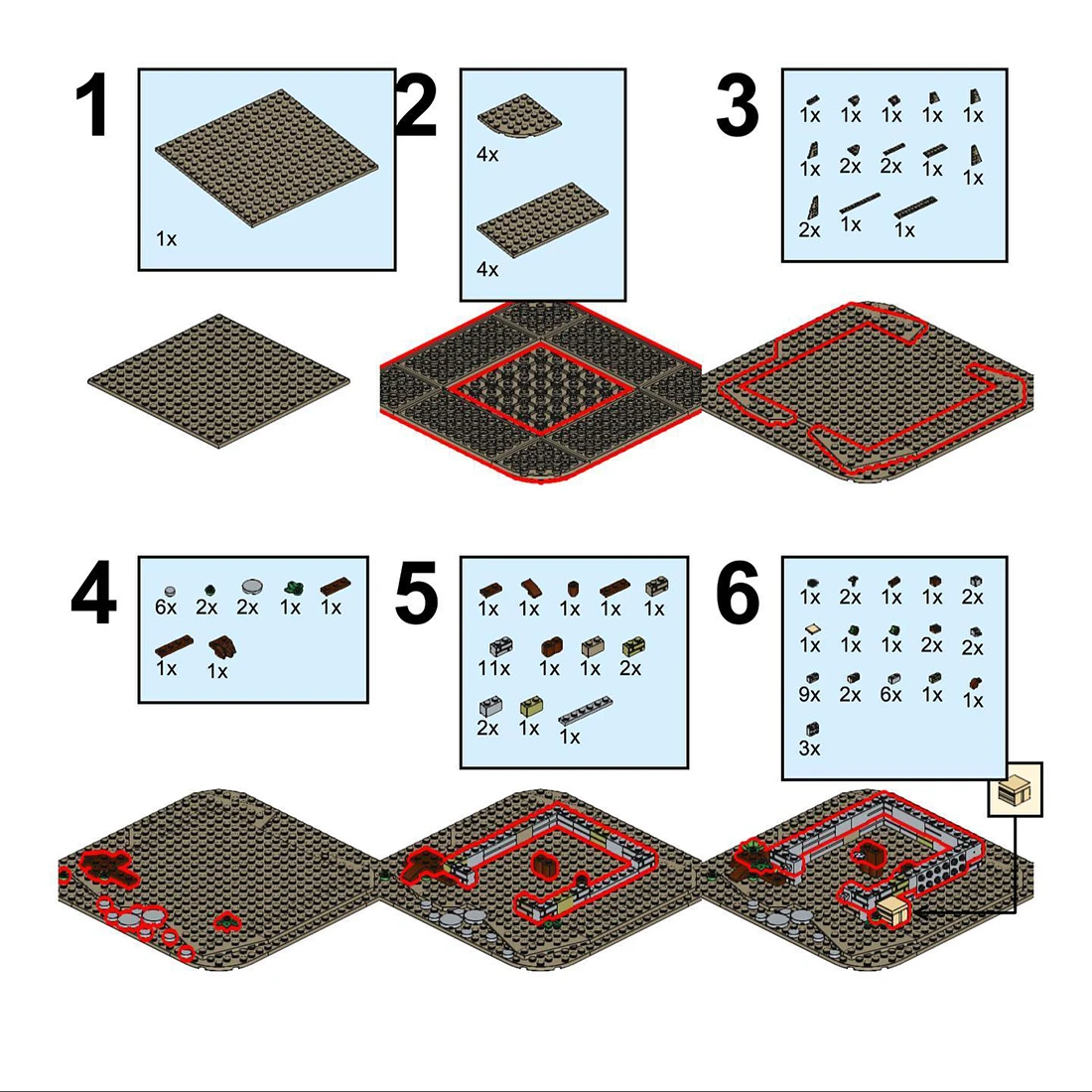 1

1x

2

4x

4x

3

1x 1x 1x 1x 1x

1x 2x 2x 1x 1x

2x 1x 1x

4

6x 2x 2x 1x 1x

1x 1x

5

1x 1x 1x 1x 1x

11x 1x 1x 2x

2x 1x 1x

6

1x 2x 1x 1x 2x

1x 1x 1x 2x 2x

9x 2x 6x 1x 1x

3x