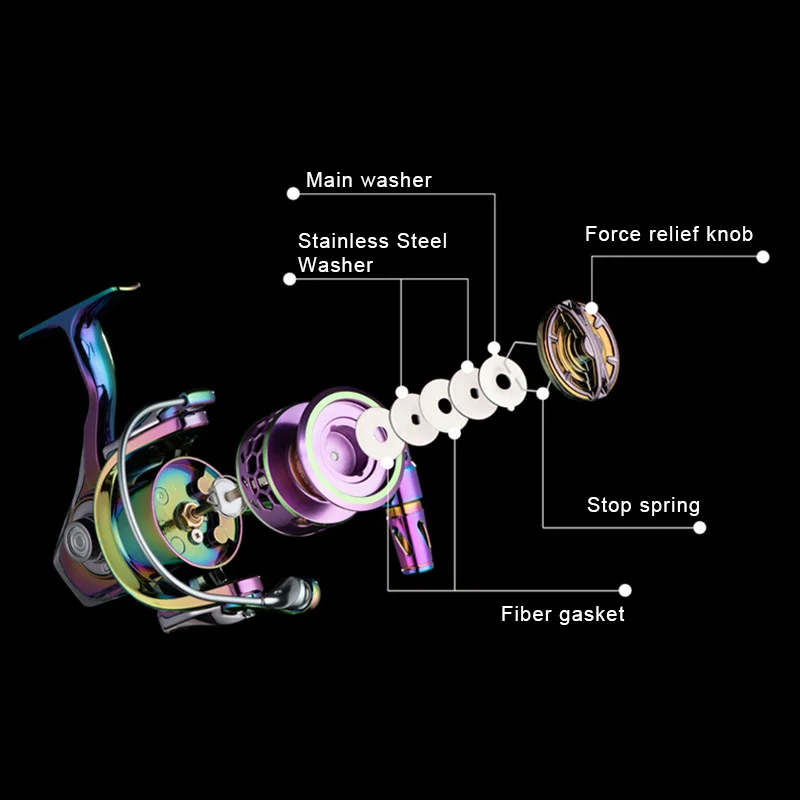 Main washer

Stainless Steel Washer

Force relief knob

Stop spring

Fiber gasket