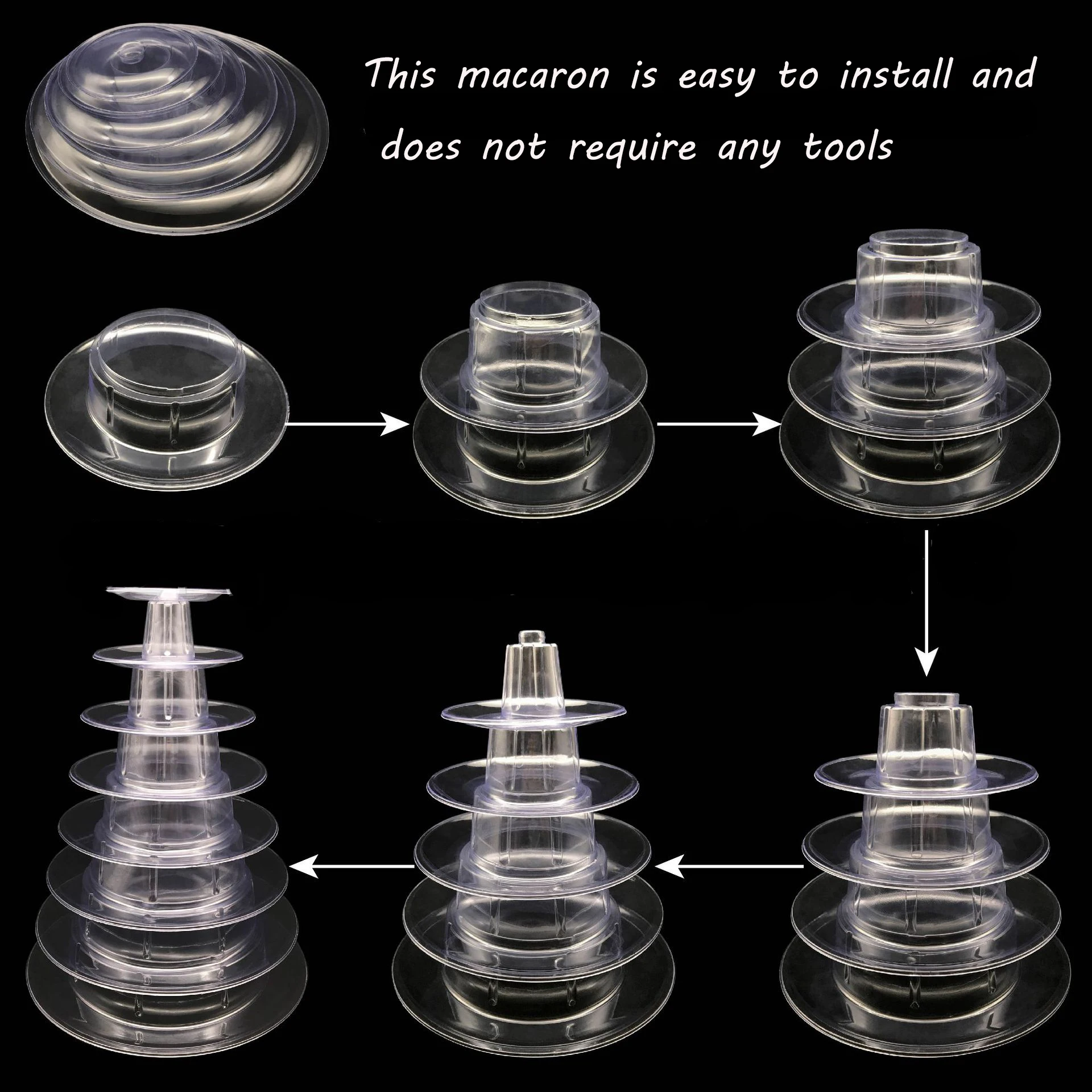 This macaron is easy to install and does not require any tools