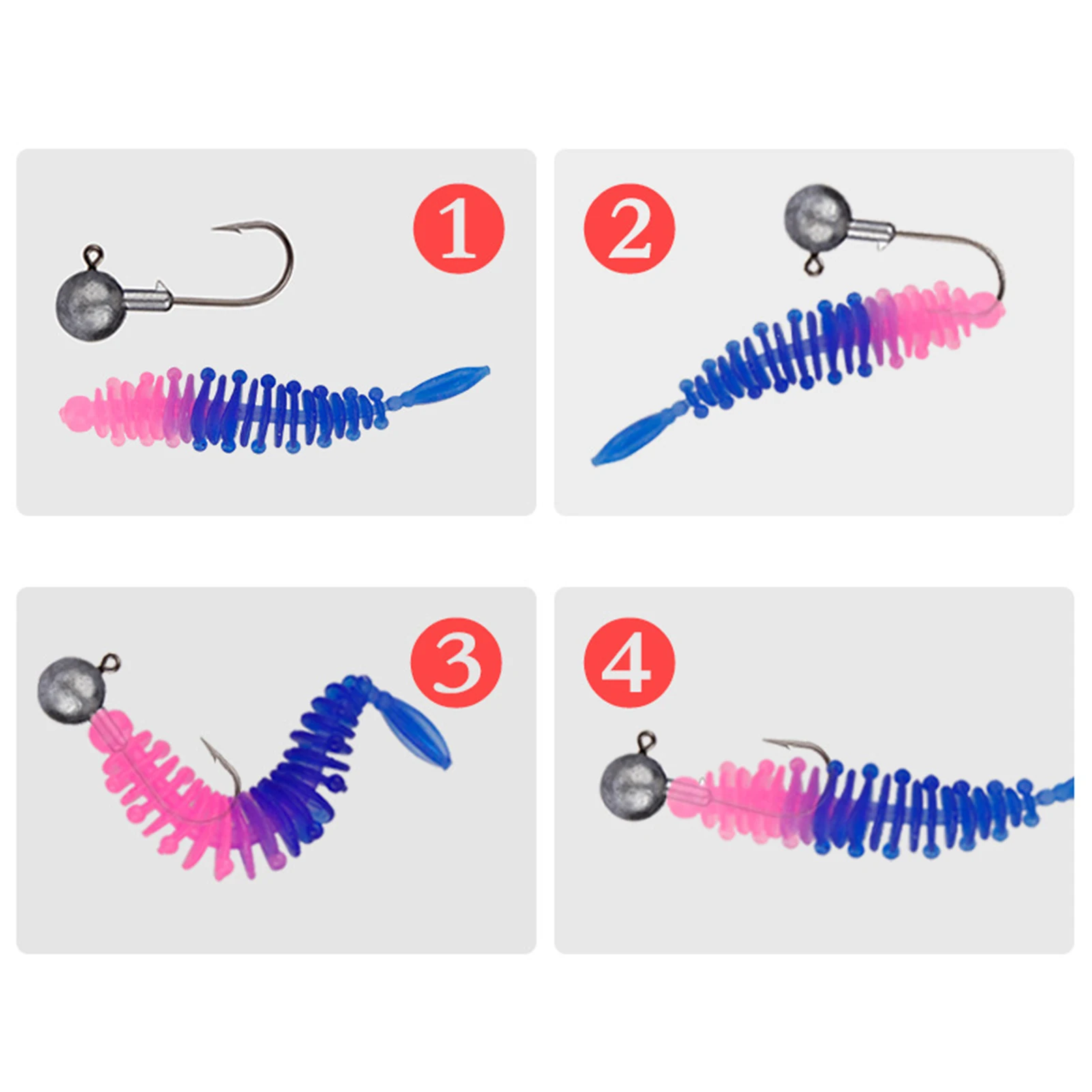 1

2

3

4