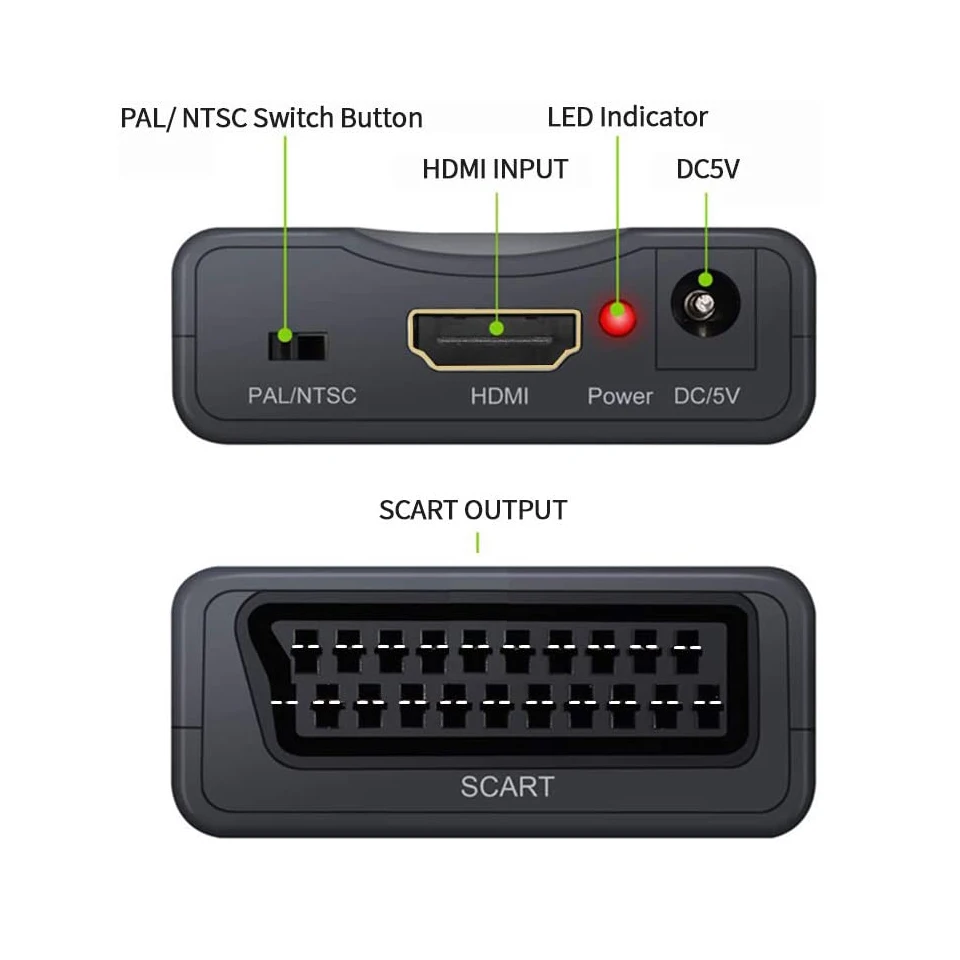 PAL/ NTSC Switch Button

LED Indicator

HDMI INPUT

DC5V

PAL/NTSC

HDMI

Power

DC/5V

SCART OUTPUT

SCART