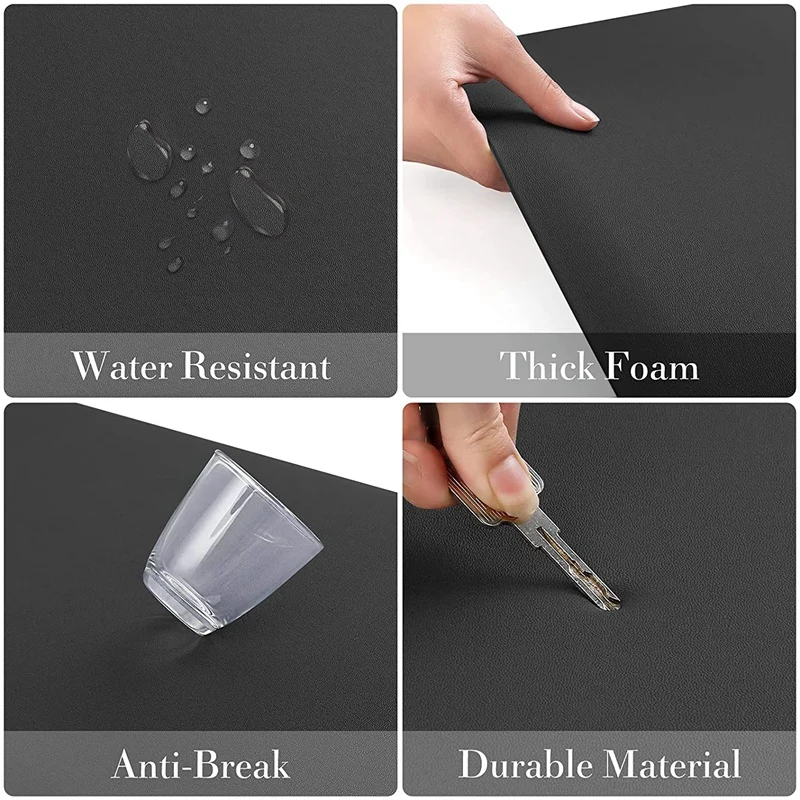 Water Resistant

Thick Foam

Anti-Break

Durable Material