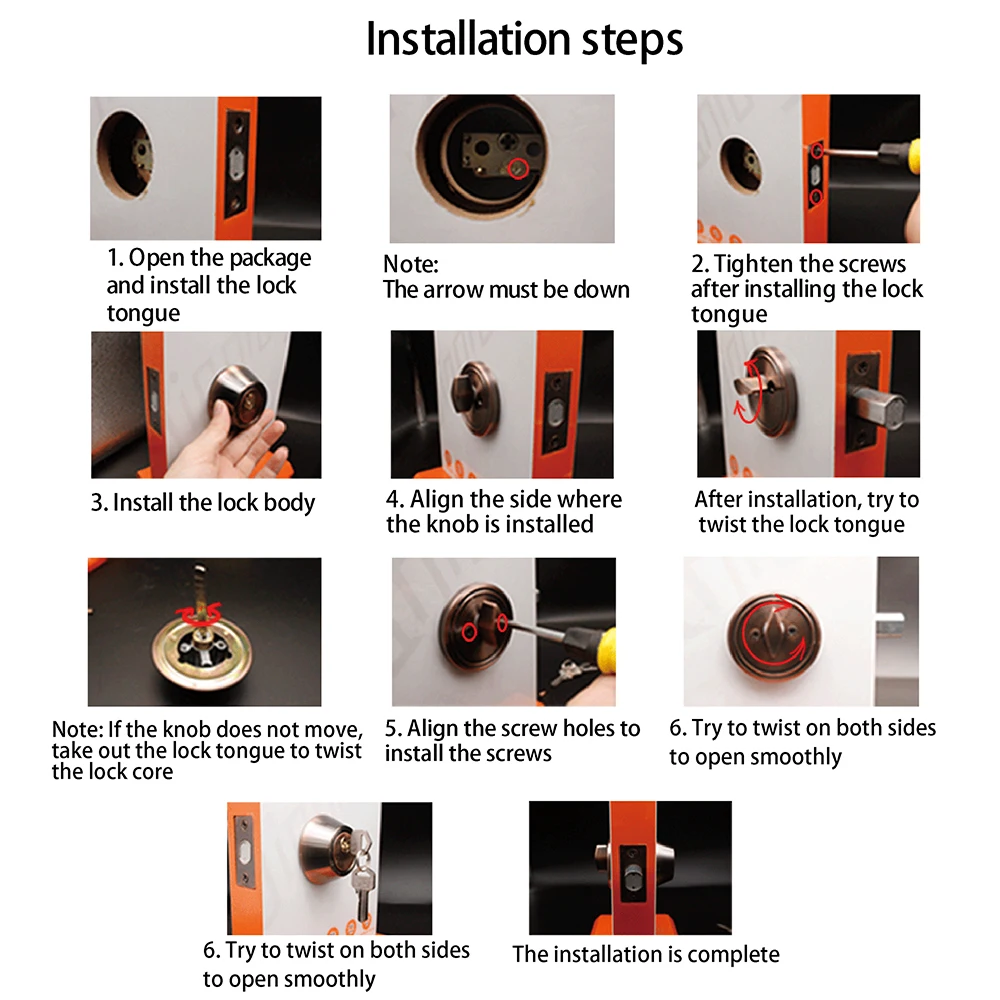 Installation steps

1. Open the package and install the lock tongue

Note:
The arrow must be down

2. Tighten the screws after installing the lock tongue

3. Install the lock body

4. Align the side where the knob is installed

After installation, try to twist the lock tongue

Note: If the knob does not move, take out the lock tongue to twist the lock core

5. Align the screw holes to install the screws

6. Try to twist on both sides to open smoothly

6. Try to twist on both sides to open smoothly

The installation is complete