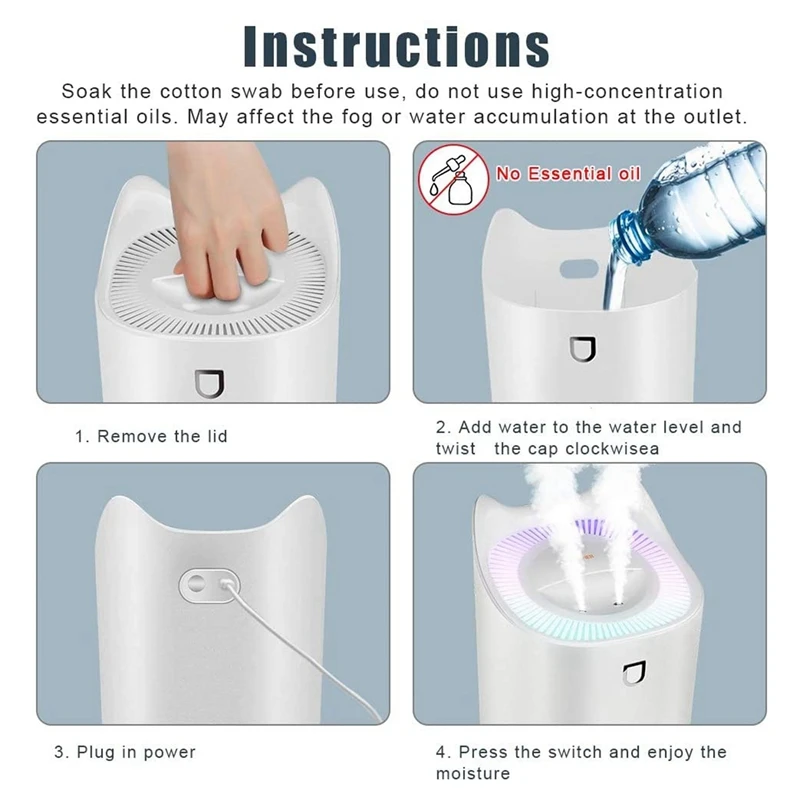 Instructions

Soak the cotton swab before use, do not use high-concentration essential oils. May affect the fog or water accumulation at the outlet.

No Essential oil

1. Remove the lid

2. Add water to the water level and twist the cap clockwisea

3. Plug in power

4. Press the switch and enjoy the moisture