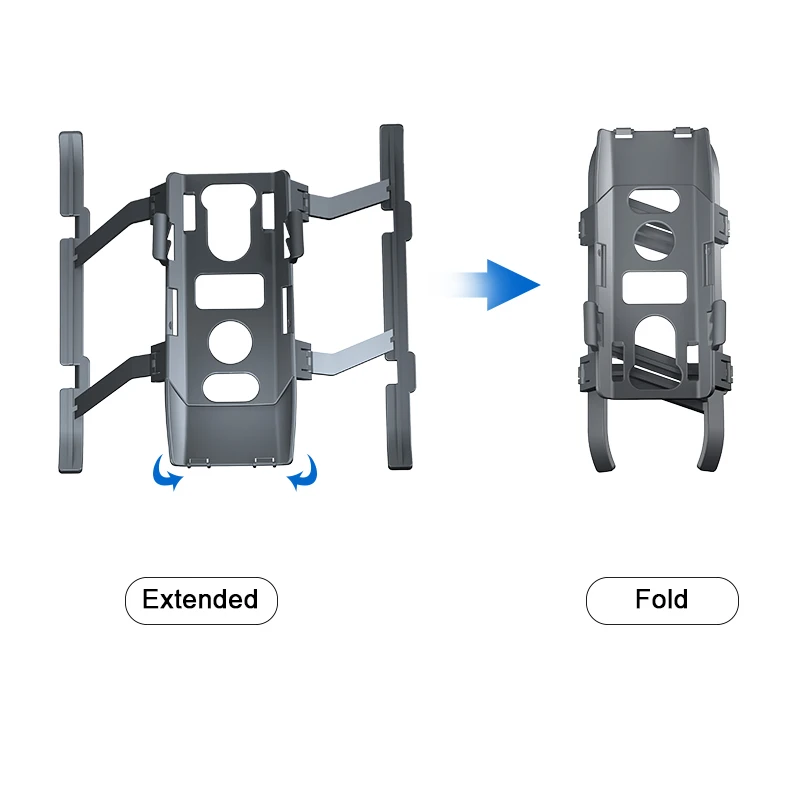 Extended

Fold