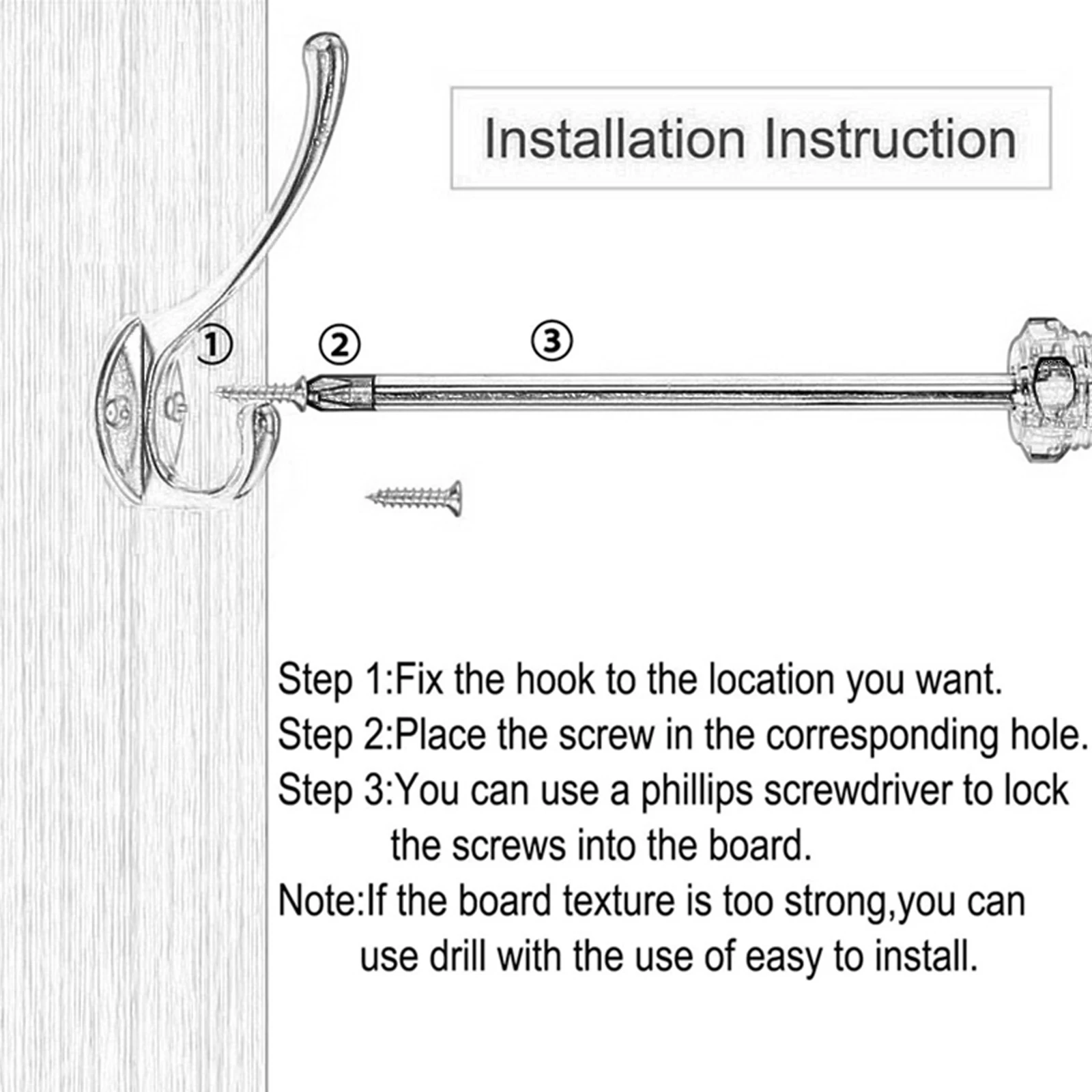 Installation Instruction

①
②
③

Step 1:Fix the hook to the location you want.
Step 2:Place the screw in the corresponding hole.
Step 3:You can use a phillips screwdriver to lock the screws into the board.
Note:If the board texture is too strong,you can use drill with the use of easy to install.