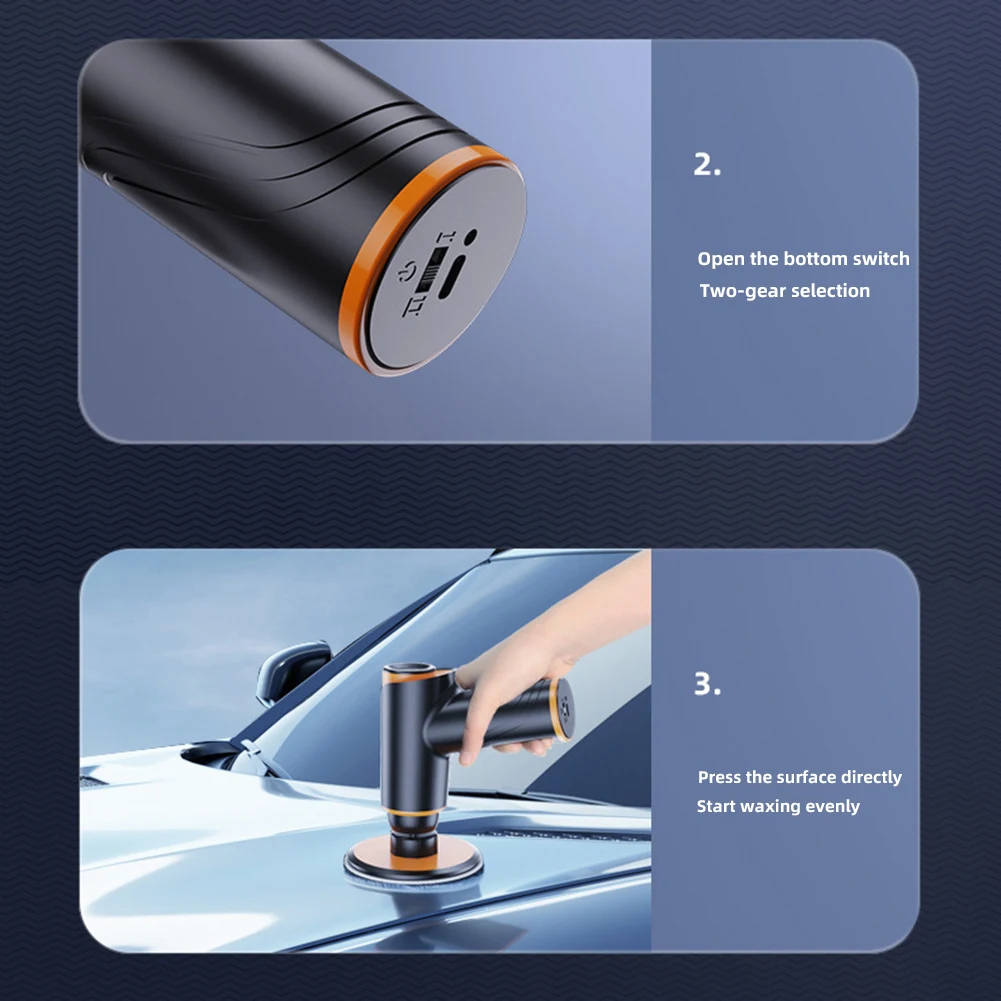 I
II

2.

Open the bottom switch
Two-gear selection

3.

Press the surface directly
Start waxing evenly