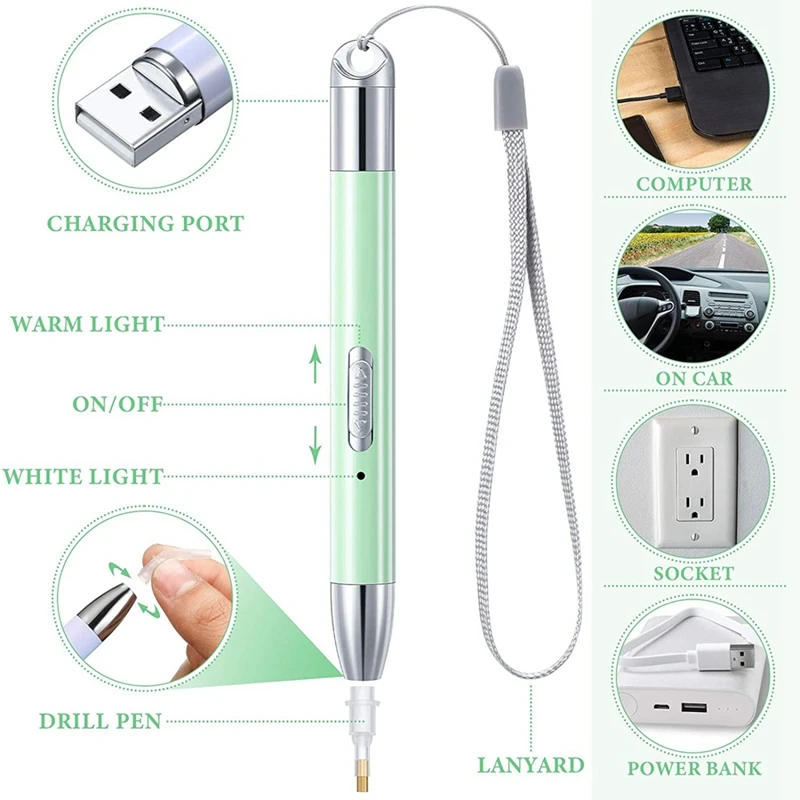 CHARGING PORT

WARM LIGHT

ON/OFF

WHITE LIGHT

DRILL PEN

LANYARD

COMPUTER

ON CAR

SOCKET

POWER BANK