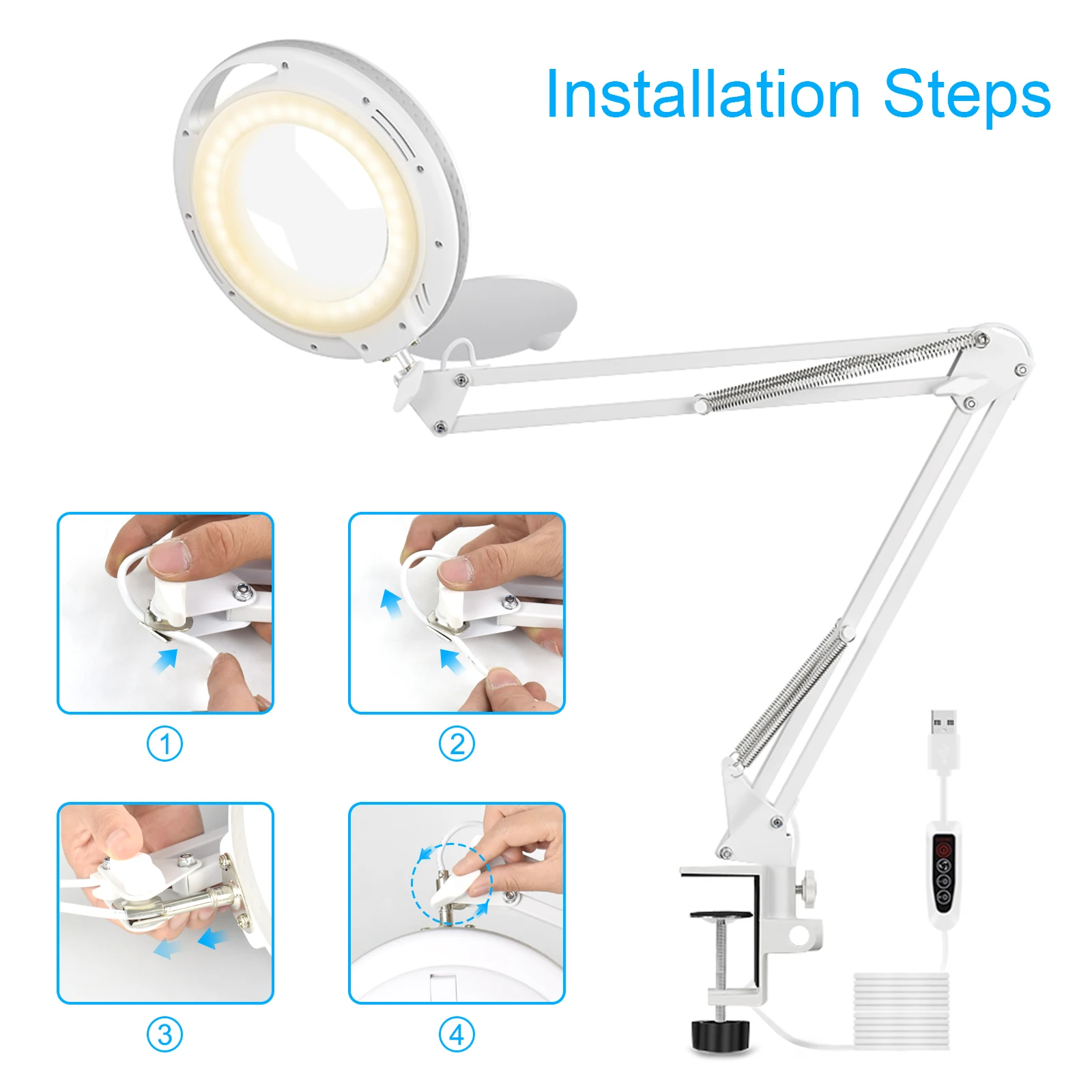 Installation Steps

①

②

③

④