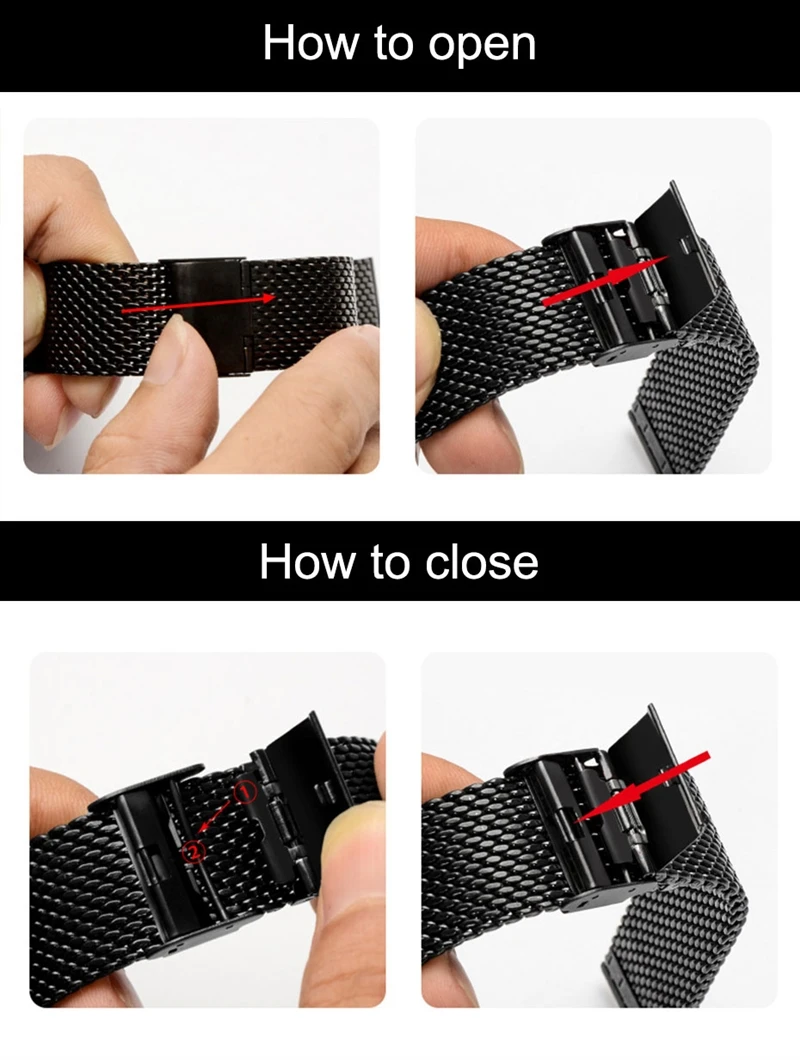 How to open

How to close

①
②