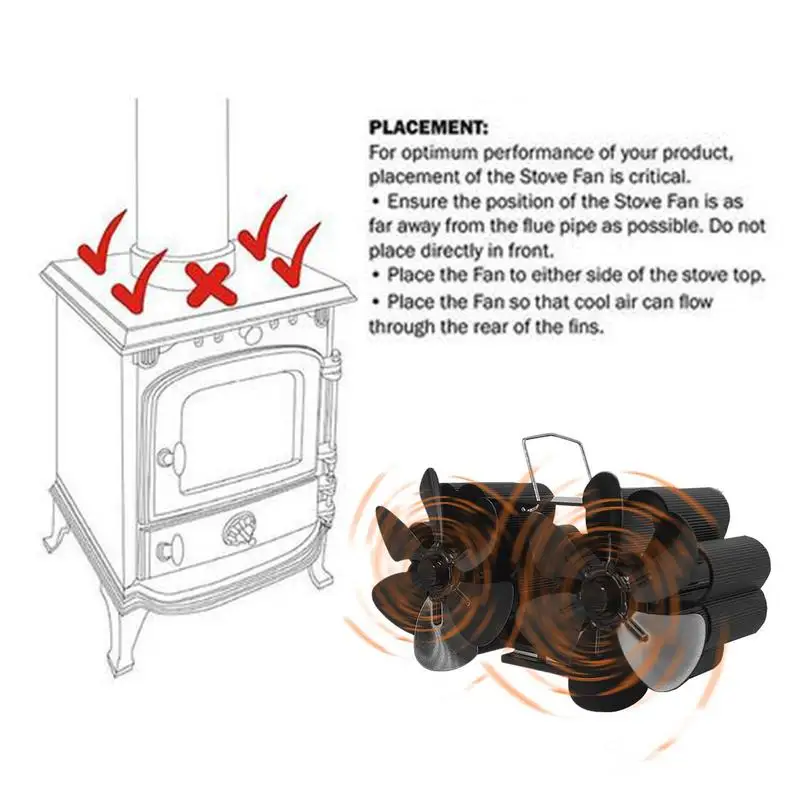 PLACEMENT:
For optimum performance of your product, placement of the Stove Fan is critical.
• Ensure the position of the Stove Fan is as far away from the flue pipe as possible. Do not place directly in front.
• Place the Fan to either side of the stove top.
• Place the Fan so that cool air can flow through the rear of the fins.