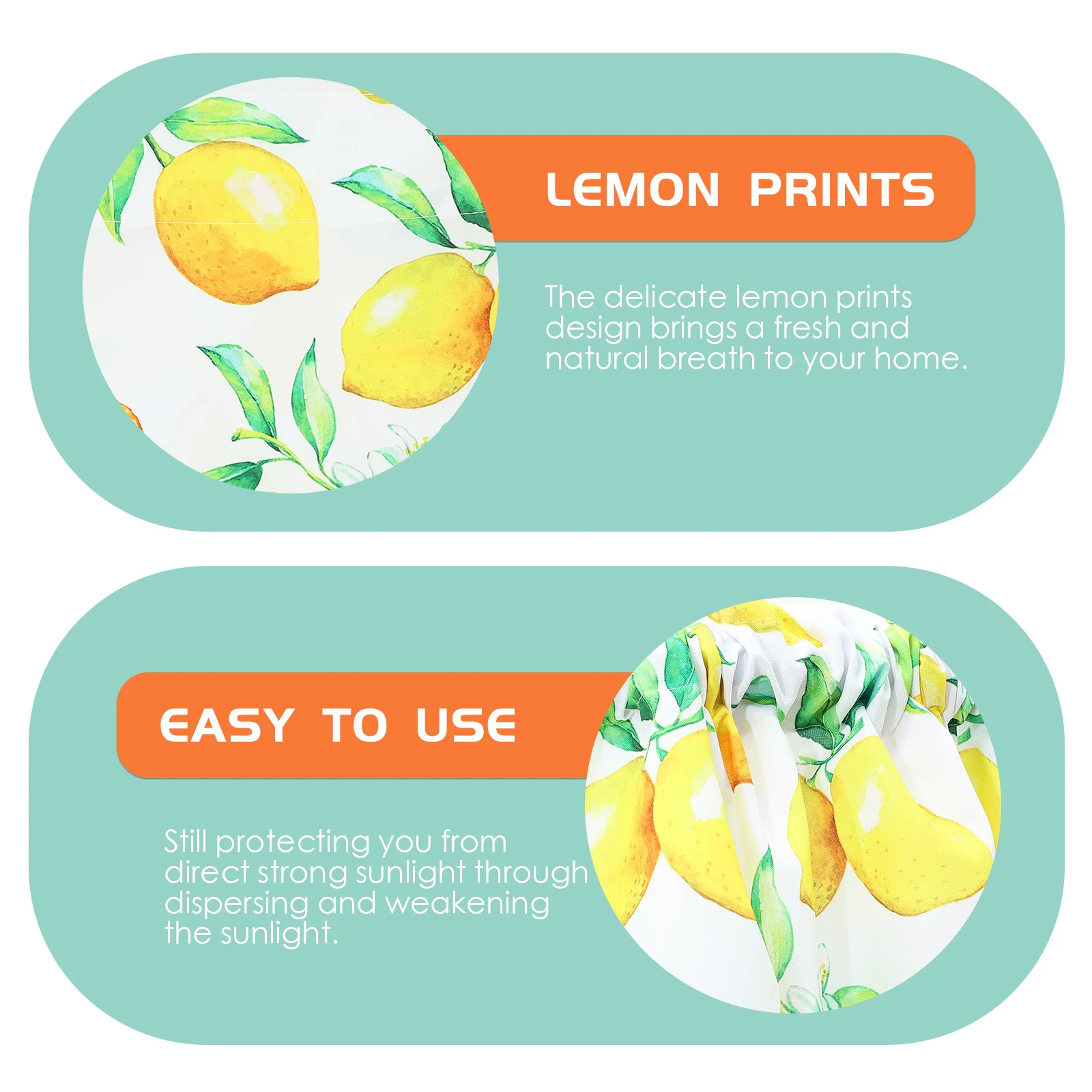 LEMON PRINTS

The delicate lemon prints design brings a fresh and natural breath to your home.

EASY TO USE

Still protecting you from direct strong sunlight through dispersing and weakening the sunlight.