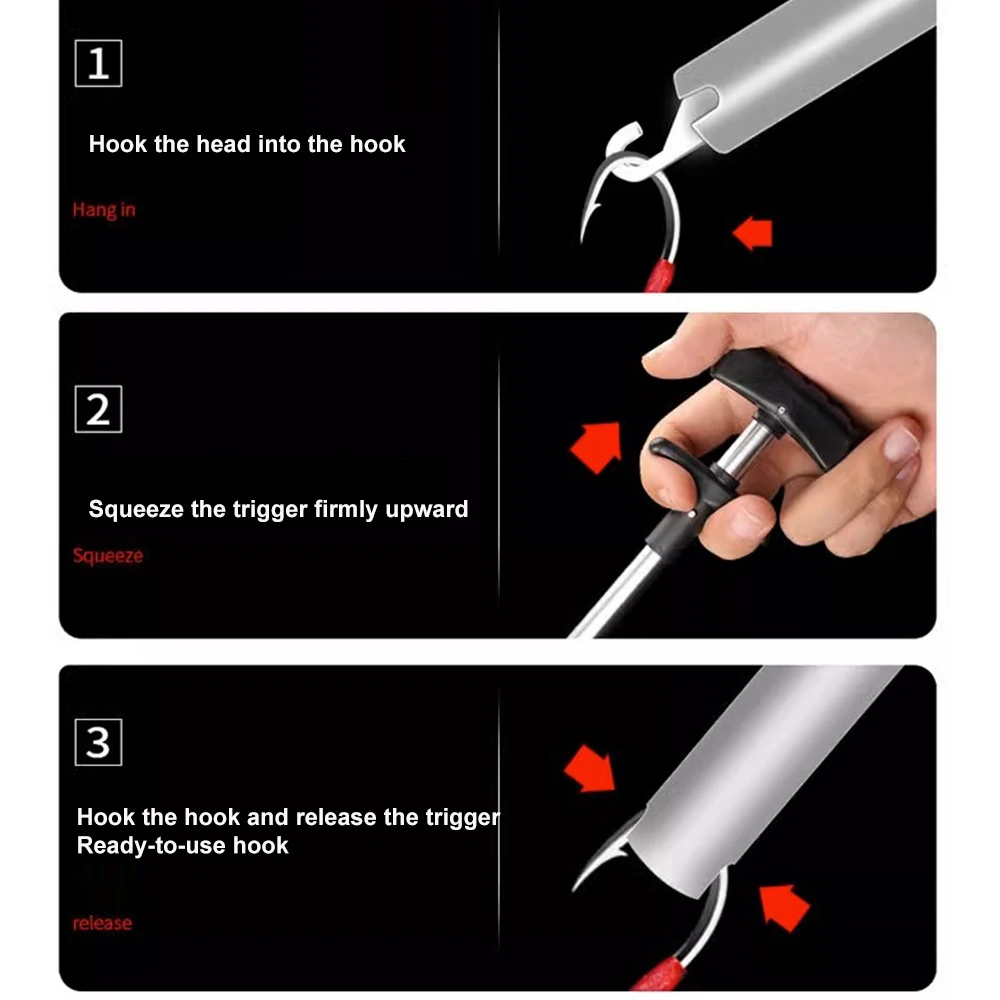 1

Hook the head into the hook

Hang in

2

Squeeze the trigger firmly upward

Squeeze

3

Hook the hook and release the trigger
Ready-to-use hook

release