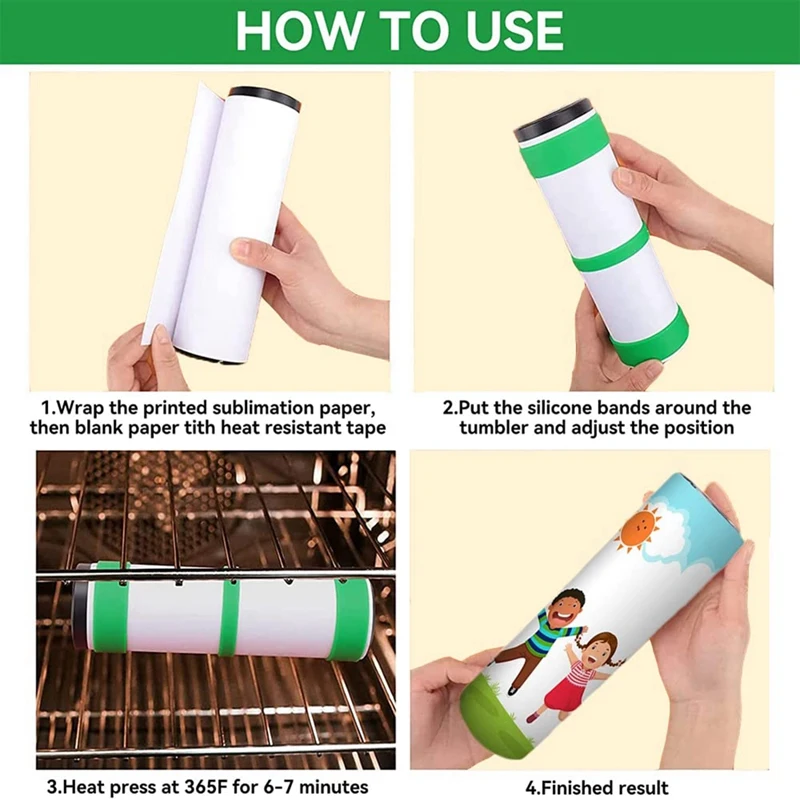 HOW TO USE

1.Wrap the printed sublimation paper, then blank paper tith heat resistant tape

2.Put the silicone bands around the tumbler and adjust the position

3.Heat press at 365F for 6-7 minutes

4.Finished result