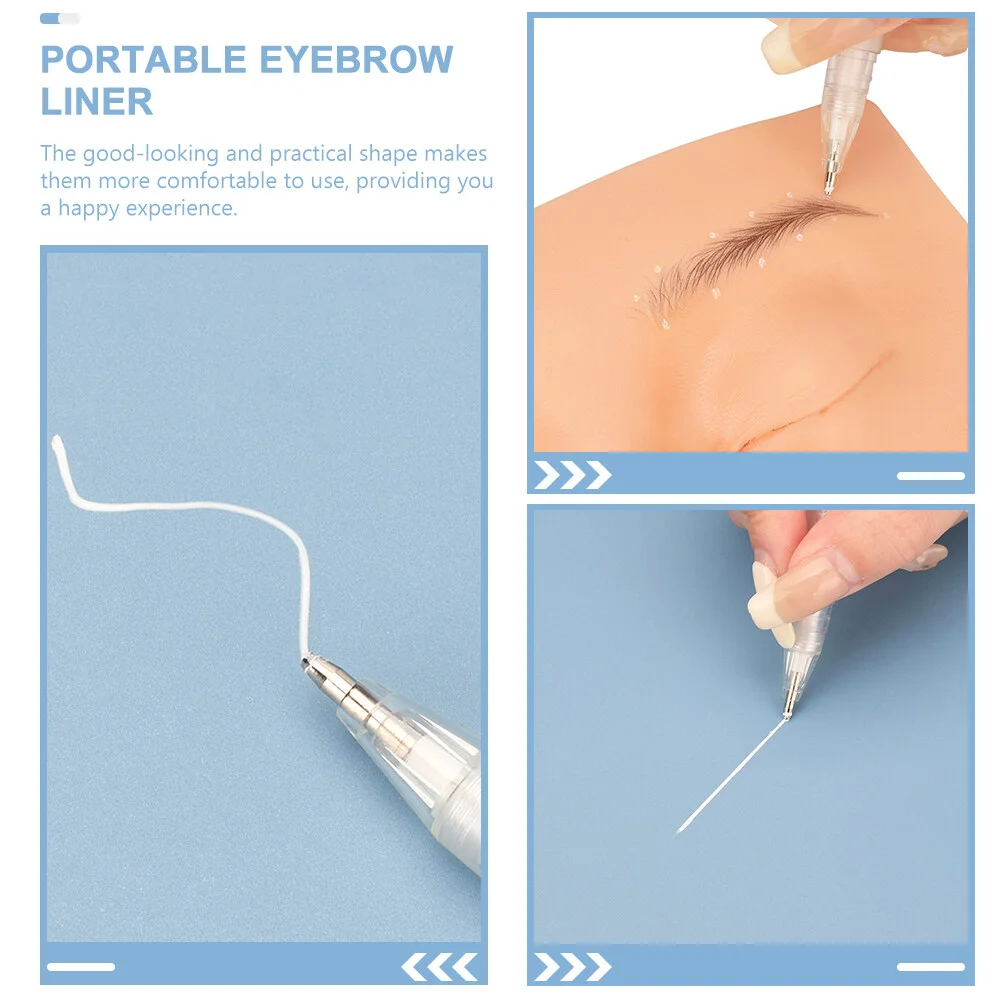 PORTABLE EYEBROW LINER

The good-looking and practical shape makes them more comfortable to use, providing you a happy experience.