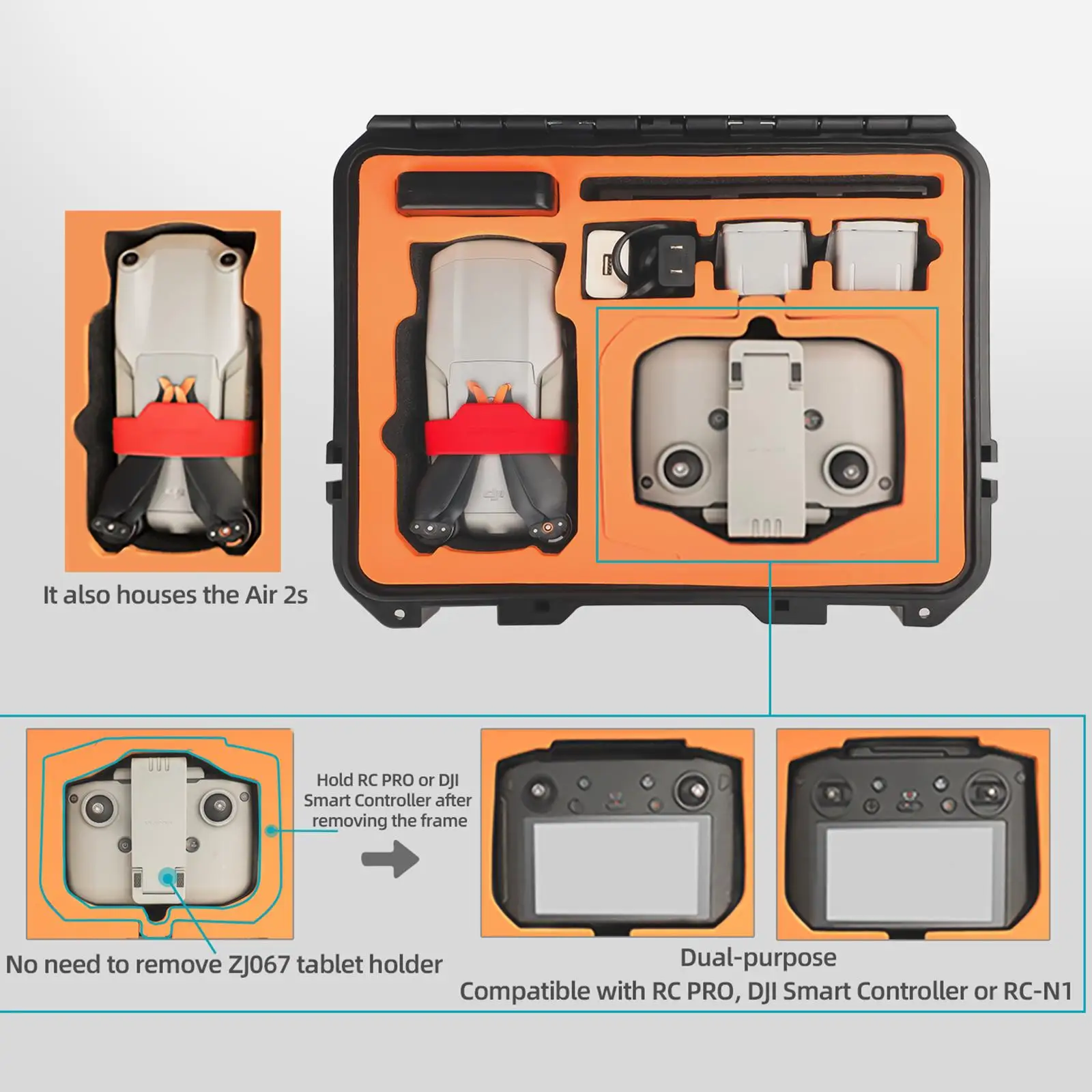 It also houses the Air 2s

Hold RC PRO or DJI Smart Controller after removing the frame

No need to remove ZJ067 tablet holder

Dual-purpose
Compatible with RC PRO, DJI Smart Controller or RC-N1