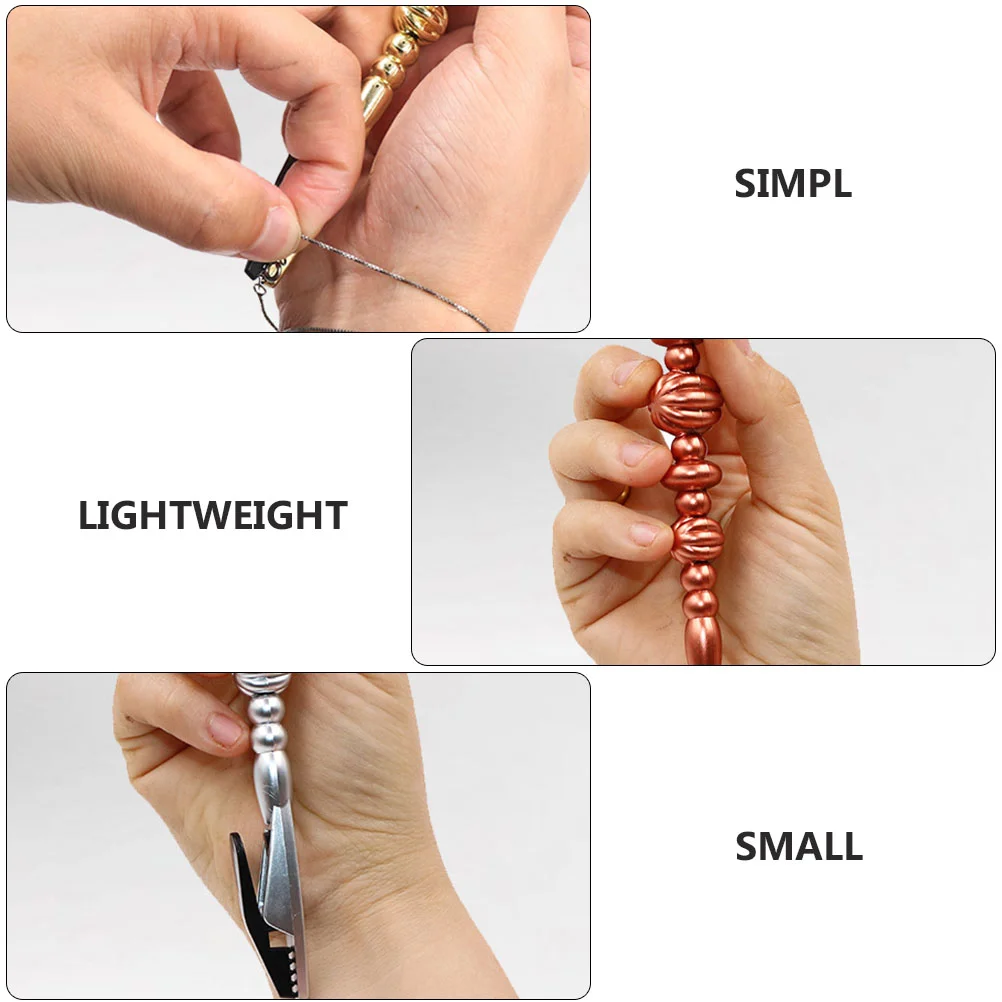 SIMPL

LIGHTWEIGHT

SMALL