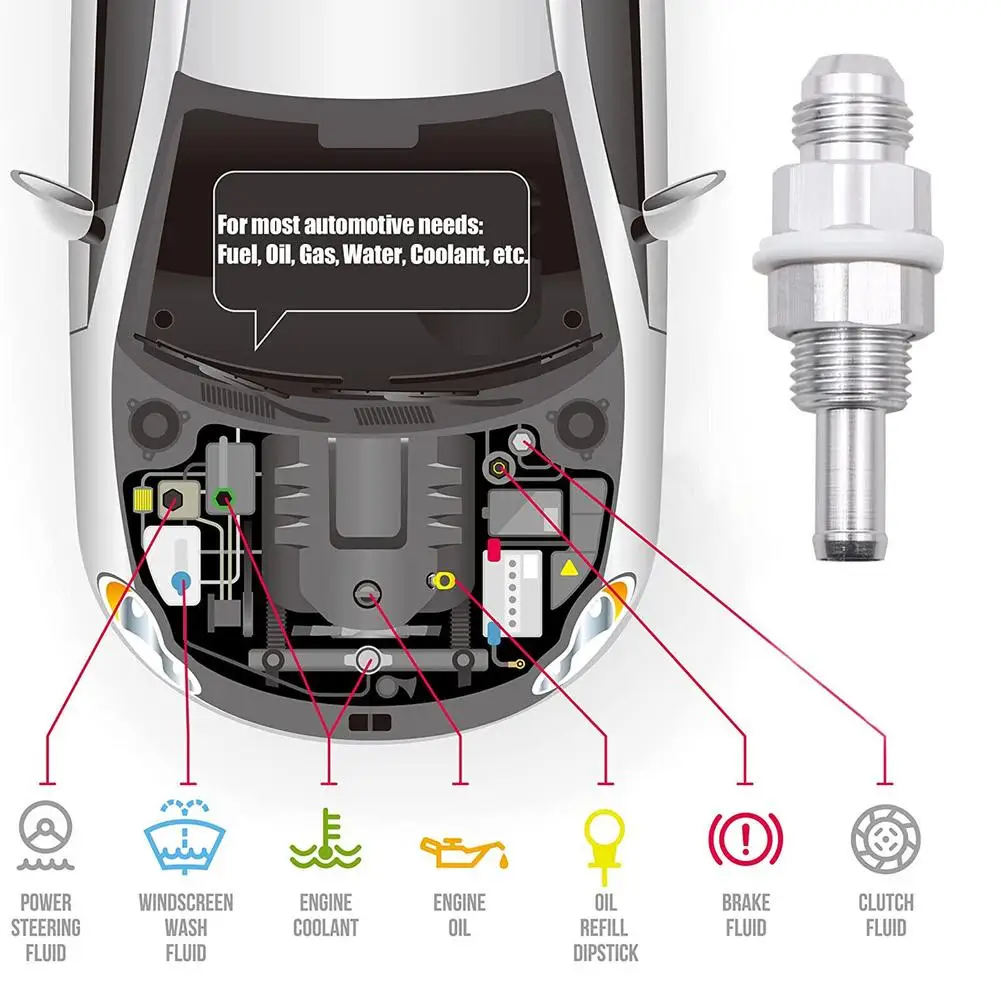 For most automotive needs:
Fuel, Oil, Gas, Water, Coolant, etc.

POWER STEERING FLUID

WINDSCREEN WASH FLUID

ENGINE COOLANT

ENGINE OIL

OIL REFILL DIPSTICK

BRAKE FLUID

CLUTCH FLUID