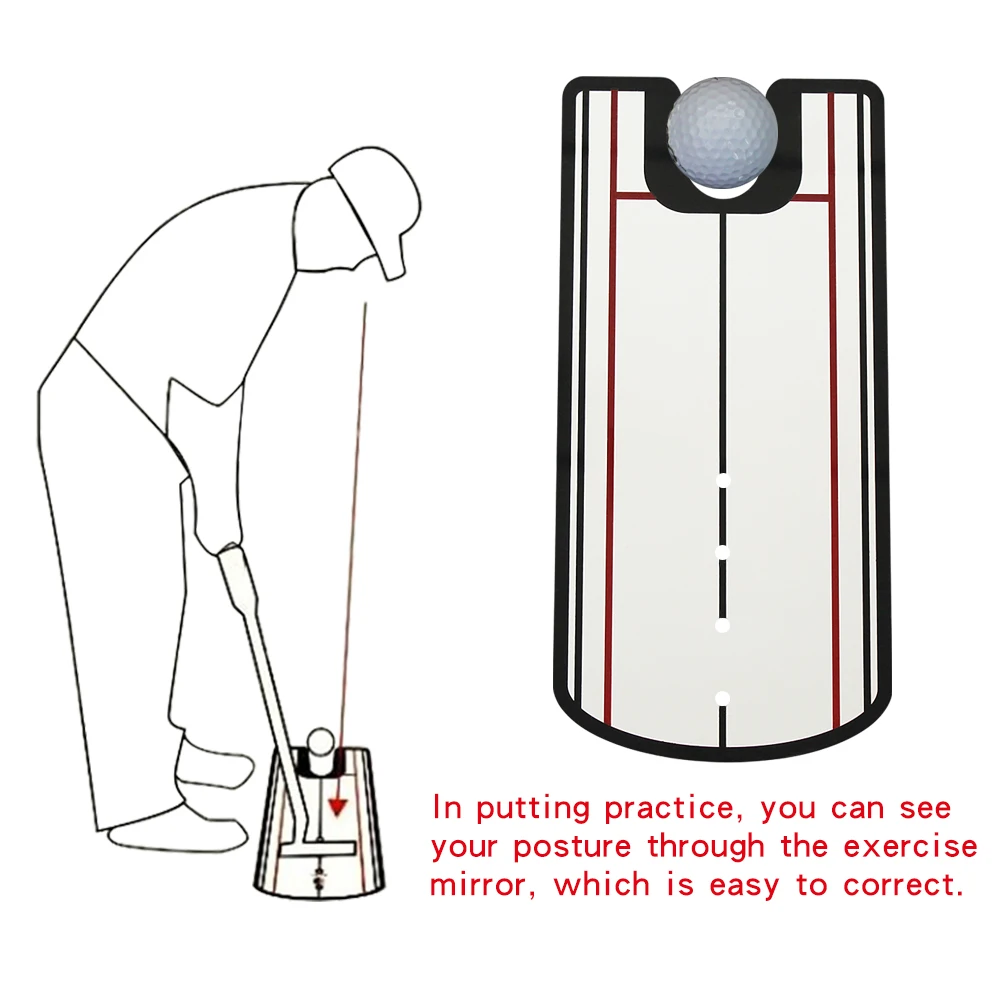 In putting practice, you can see your posture through the exercise mirror, which is easy to correct.